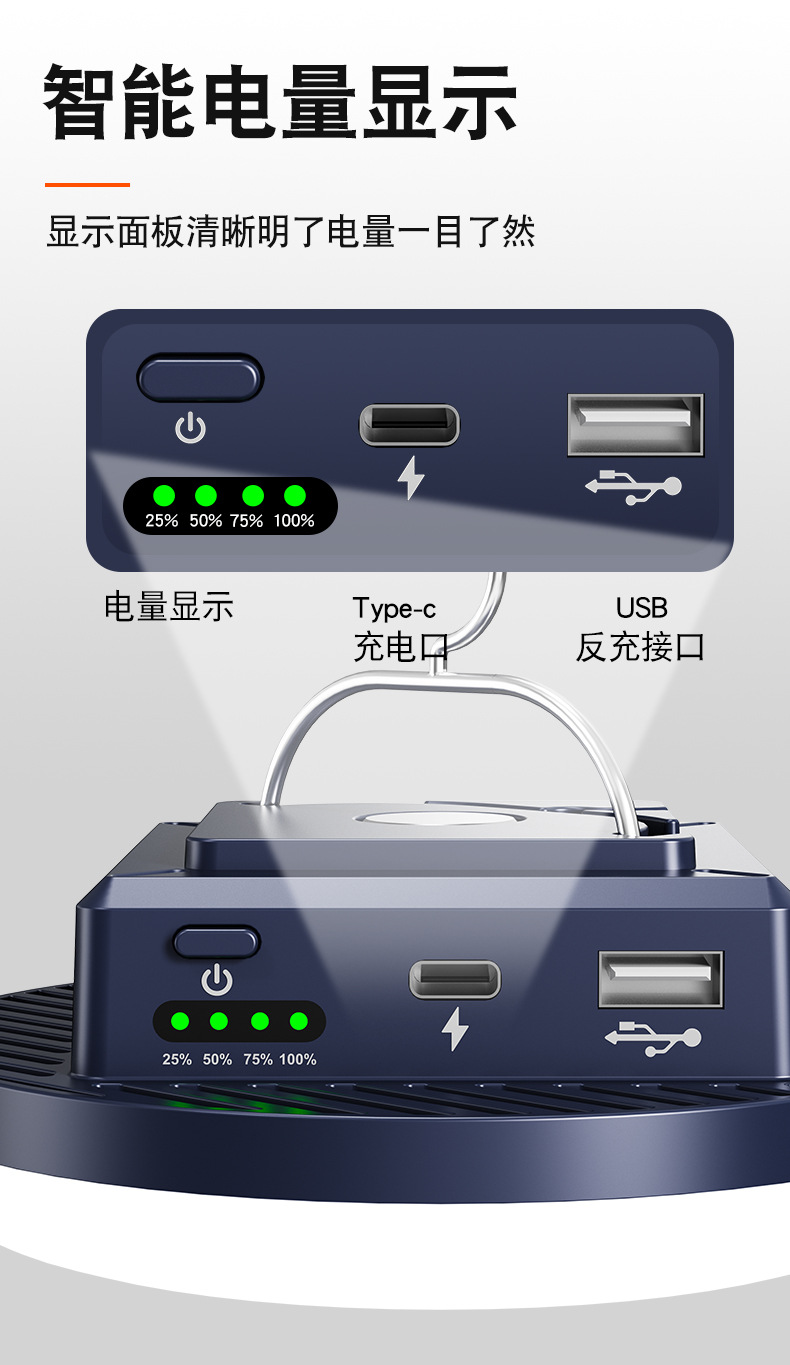 智能电量显示

显示面板清晰明了电量一目了然

25% 50% 75% 100%

电量显示

Type-c
充电口

USB
反充接口

25% 50% 75% 100%