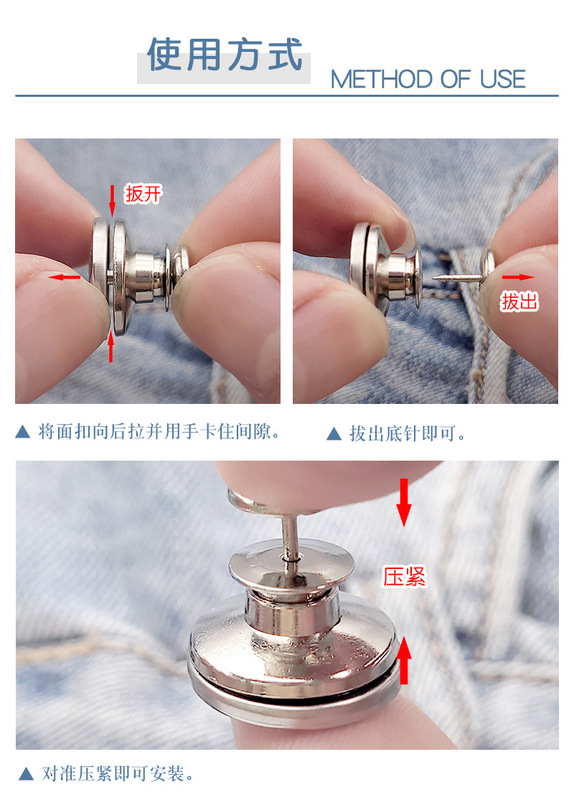 使用方式
METHOD OF USE

扳开

拔出

▲ 将面扣向后拉并用手卡住间隙。

▲ 拔出底针即可。

压紧

▲ 对准压紧即可安装。