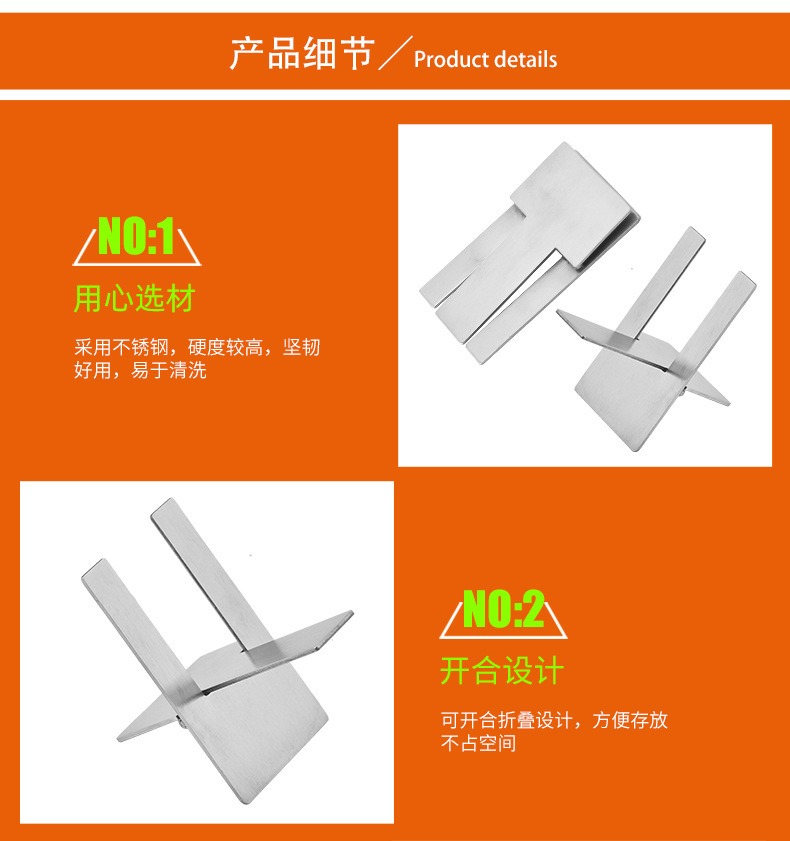 产品细节／Product details

NO:1

用心选材

采用不锈钢，硬度较高，坚韧好用，易于清洗

NO:2

开合设计

可开合折叠设计，方便存放不占空间