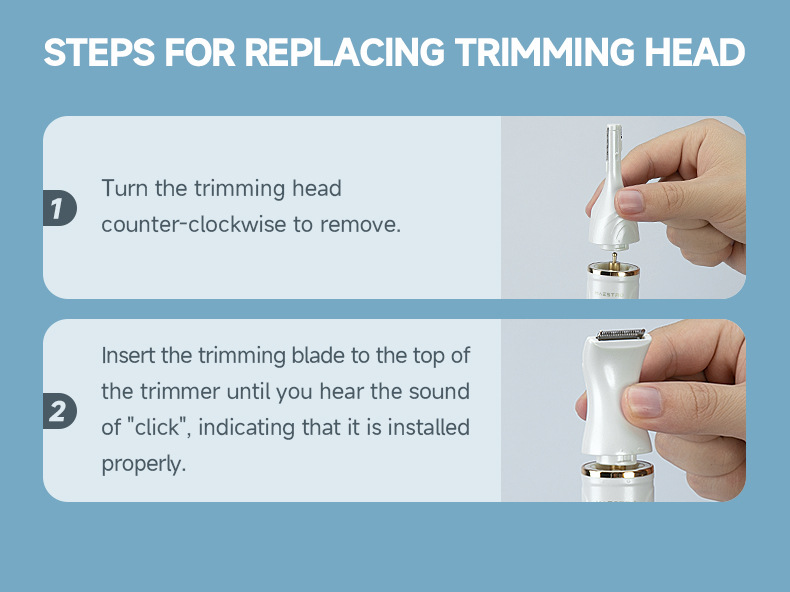 STEPS FOR REPLACING TRIMMING HEAD

1 Turn the trimming head counter-clockwise to remove.

2 Insert the trimming blade to the top of the trimmer until you hear the sound of "click", indicating that it is installed properly.