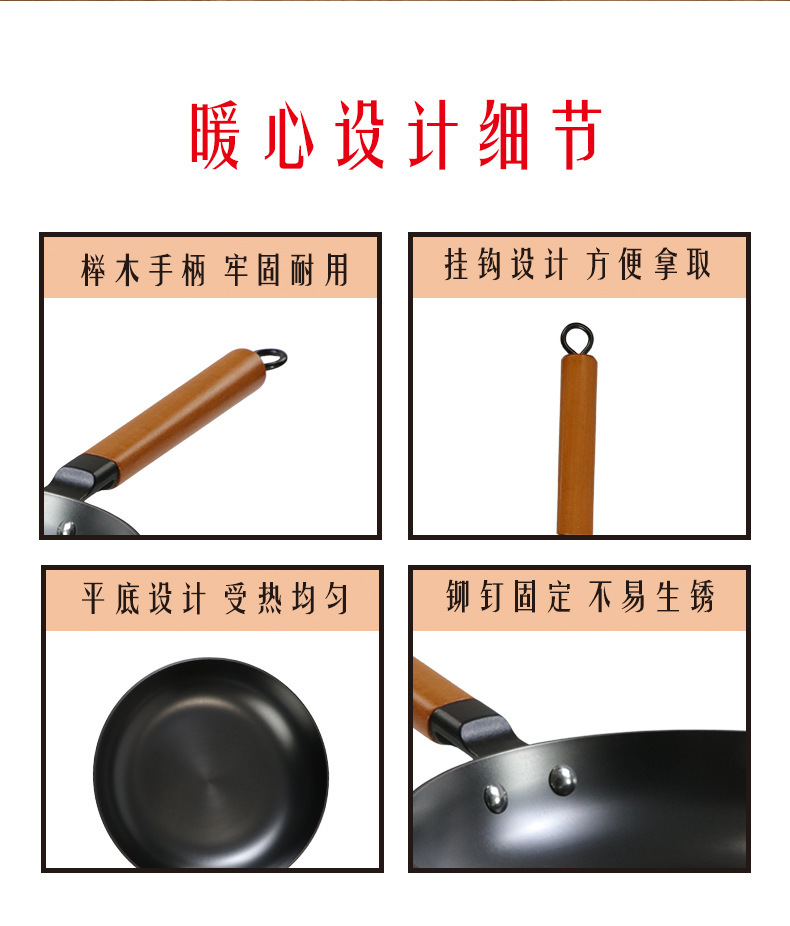 暖心设计细节

榉木手柄 牢固耐用

挂钩设计 方便拿取

平底设计 受热均匀

铆钉固定 不易生锈