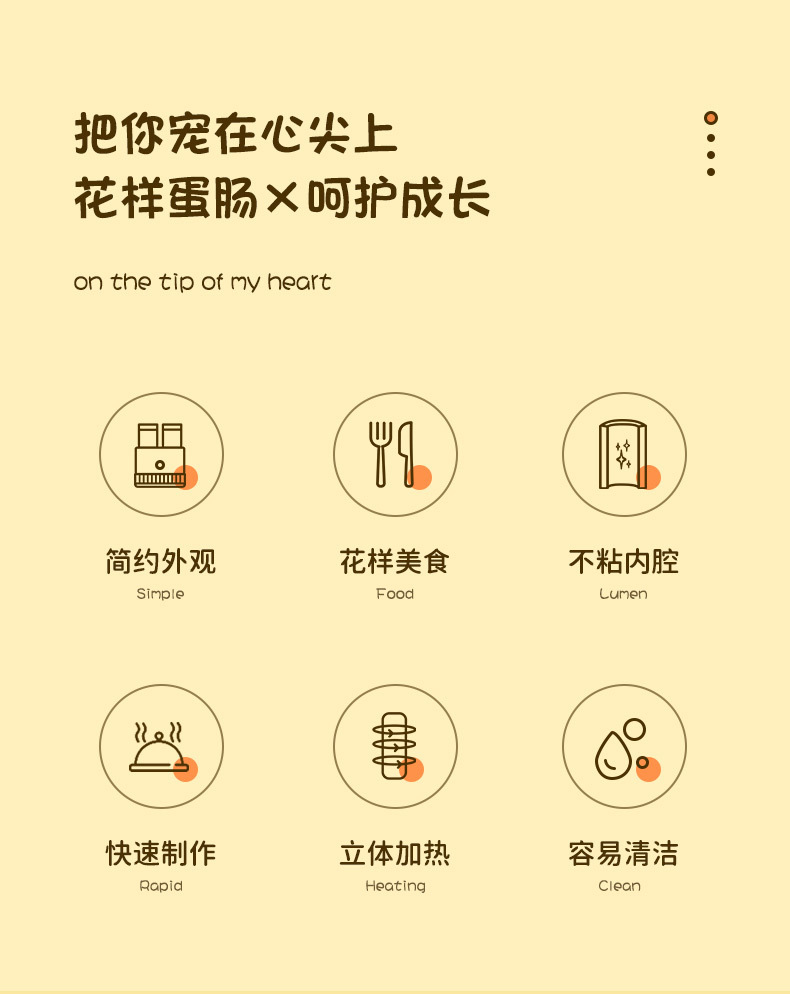 把你宠在心尖上
花样蛋肠×呵护成长

on the tip of my heart

简约外观
Simple

花样美食
Food

不粘内腔
Lumen

快速制作
Rapid

立体加热
Heating

容易清洁
Clean