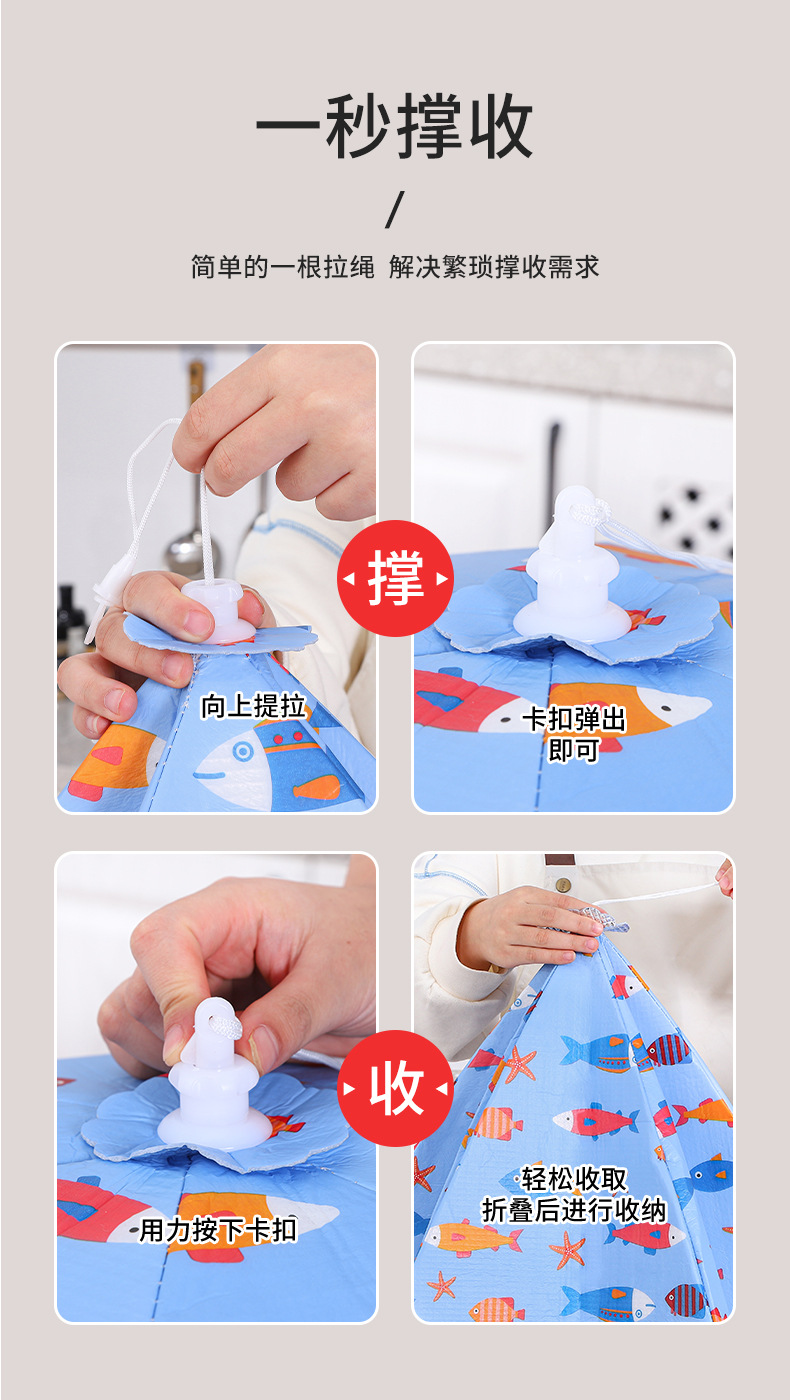 一秒撑收

/

简单的一根拉绳 解决繁琐撑收需求

撑

向上提拉

卡扣弹出
即可

收

用力按下卡扣

轻松收取
折叠后进行收纳