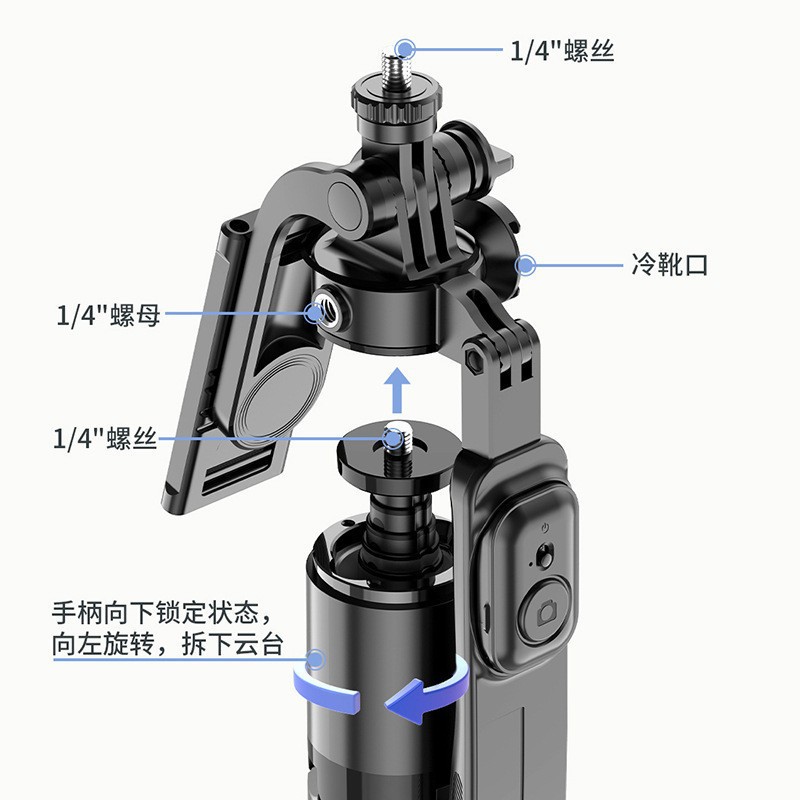 1/4"螺丝

冷靴口

1/4"螺母

1/4"螺丝

手柄向下锁定状态，
向左旋转，拆下云台