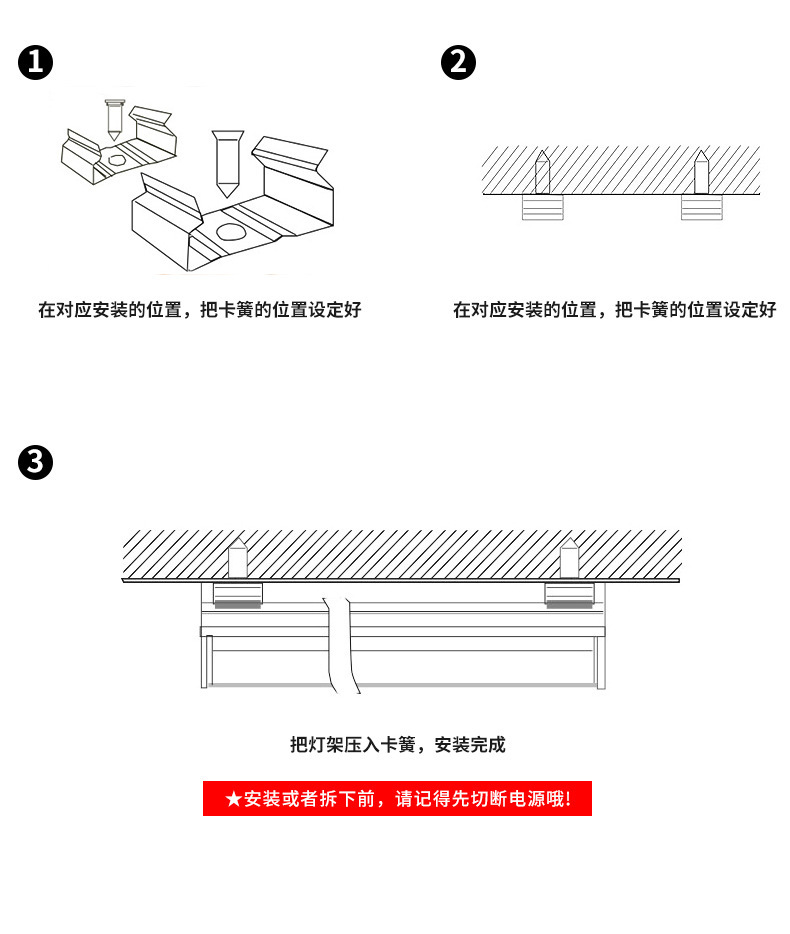 ❶

在对应安装的位置，把卡簧的位置设定好

❷

在对应安装的位置，把卡簧的位置设定好

❸

把灯架压入卡簧，安装完成

★安装或者拆下前，请记得先切断电源哦!