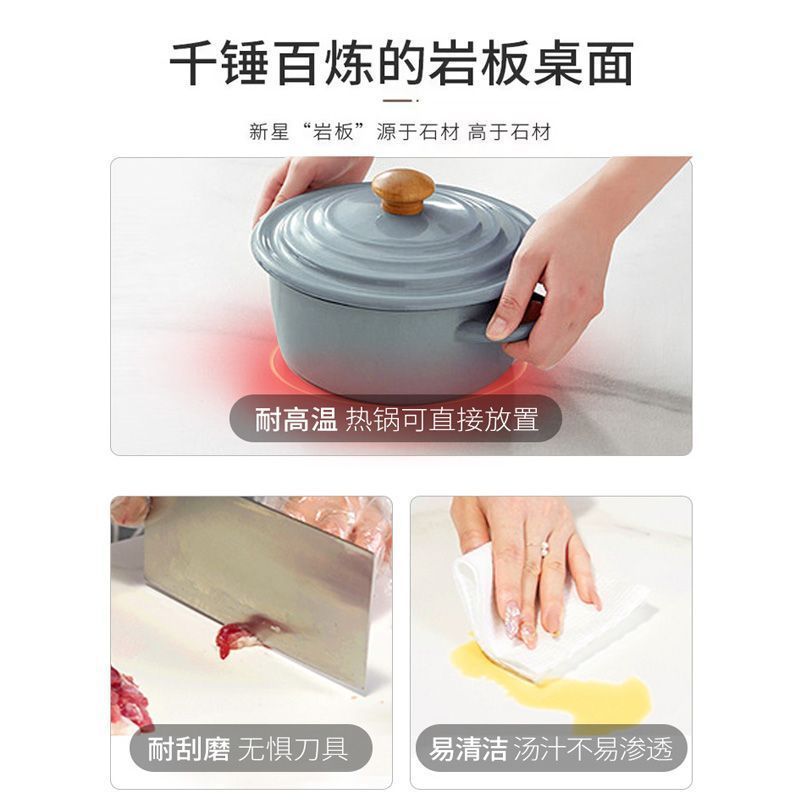 千锤百炼的岩板桌面

新星“岩板”源于石材 高于石材

耐高温 热锅可直接放置

耐刮磨 无惧刀具

易清洁 汤汁不易渗透