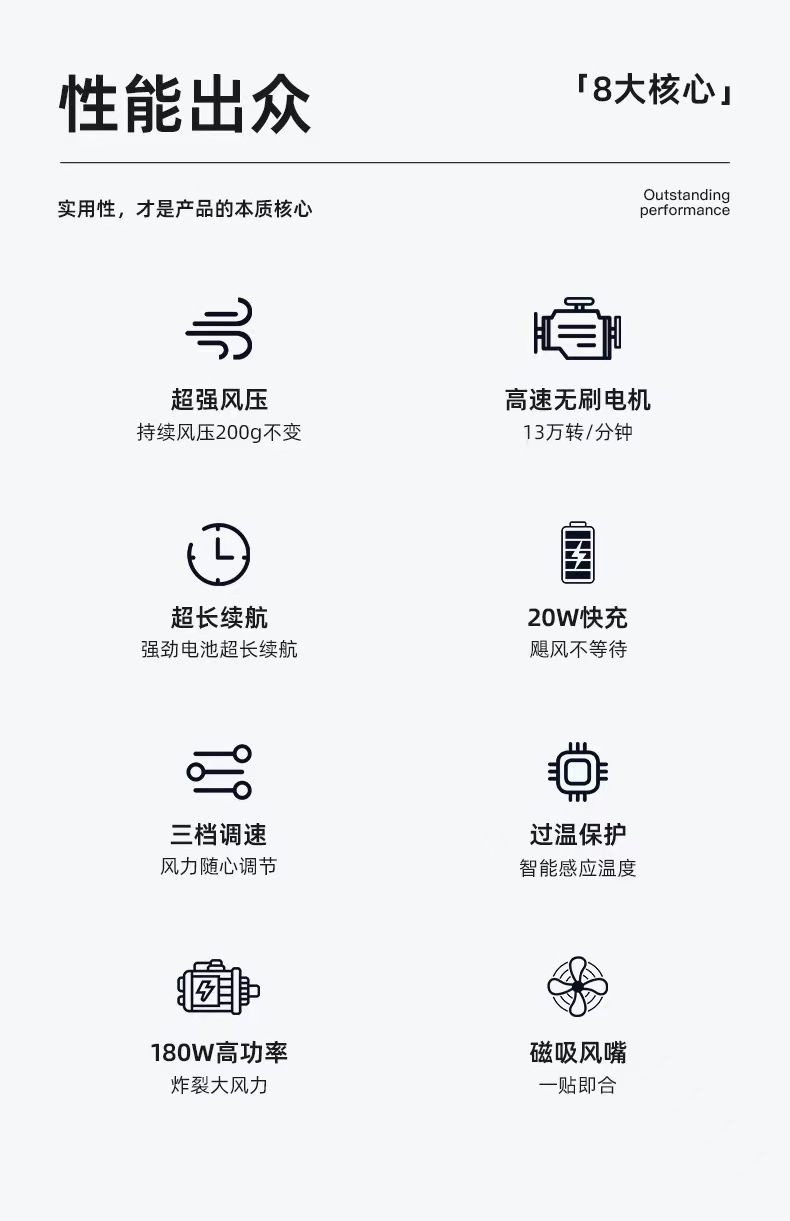 性能出众

「8大核心」

实用性，才是产品的本质核心

Outstanding performance

超强风压
持续风压200g不变

高速无刷电机
13万转/分钟

超长续航
强劲电池超长续航

20W快充
飓风不等待

三档调速
风力随心调节

过温保护
智能感应温度

180W高功率
炸裂大风力

磁吸风嘴
一贴即合