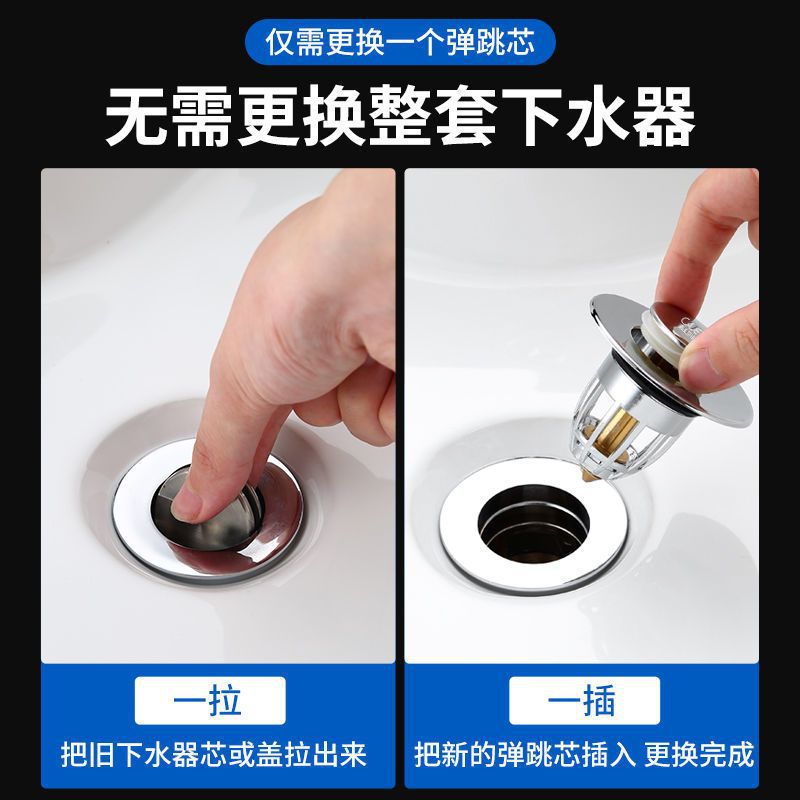 仅需更换一个弹跳芯

无需更换整套下水器

一拉

把旧下水器芯或盖拉出来

一插

把新的弹跳芯插入 更换完成