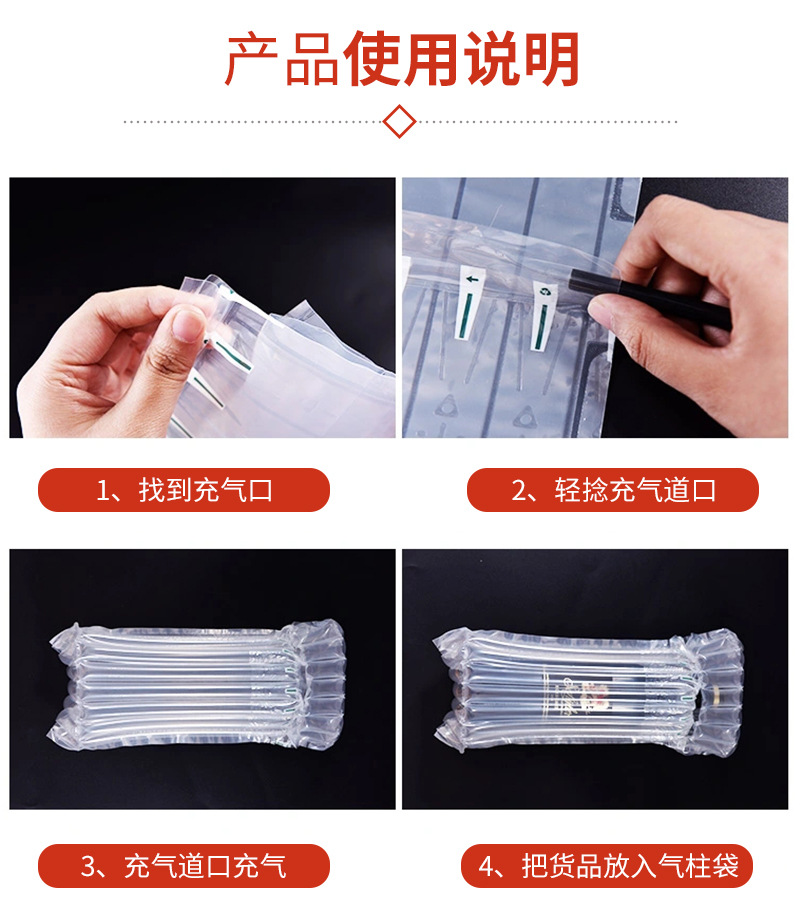 产品使用说明

1、找到充气口

2、轻捻充气道口

3、充气道口充气

4、把货品放入气柱袋