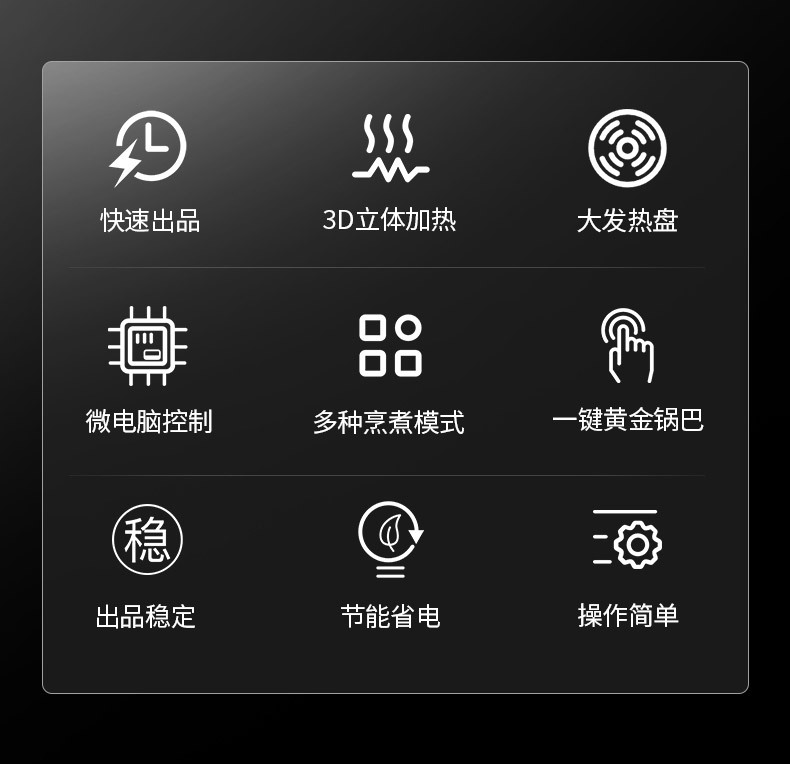 快速出品

3D立体加热

大发热盘

微电脑控制

多种烹煮模式

一键黄金锅巴

稳

出品稳定

节能省电

操作简单