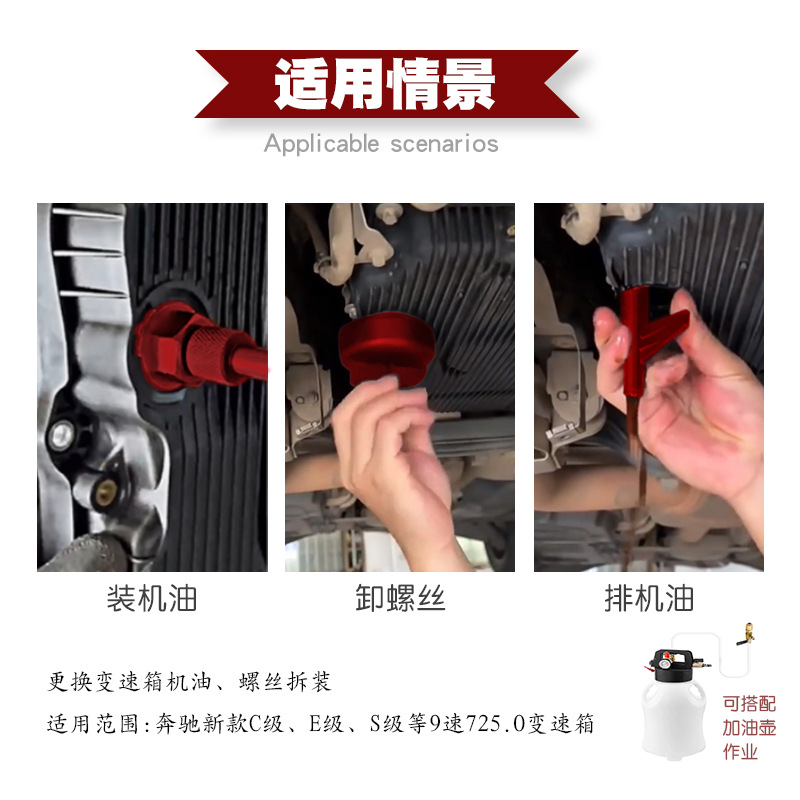 适用情景
Applicable scenarios

装机油

卸螺丝

排机油

更换变速箱机油、螺丝拆装

适用范围:奔驰新款C级、E级、S级等9速725.0变速箱

可搭配加油壶作业