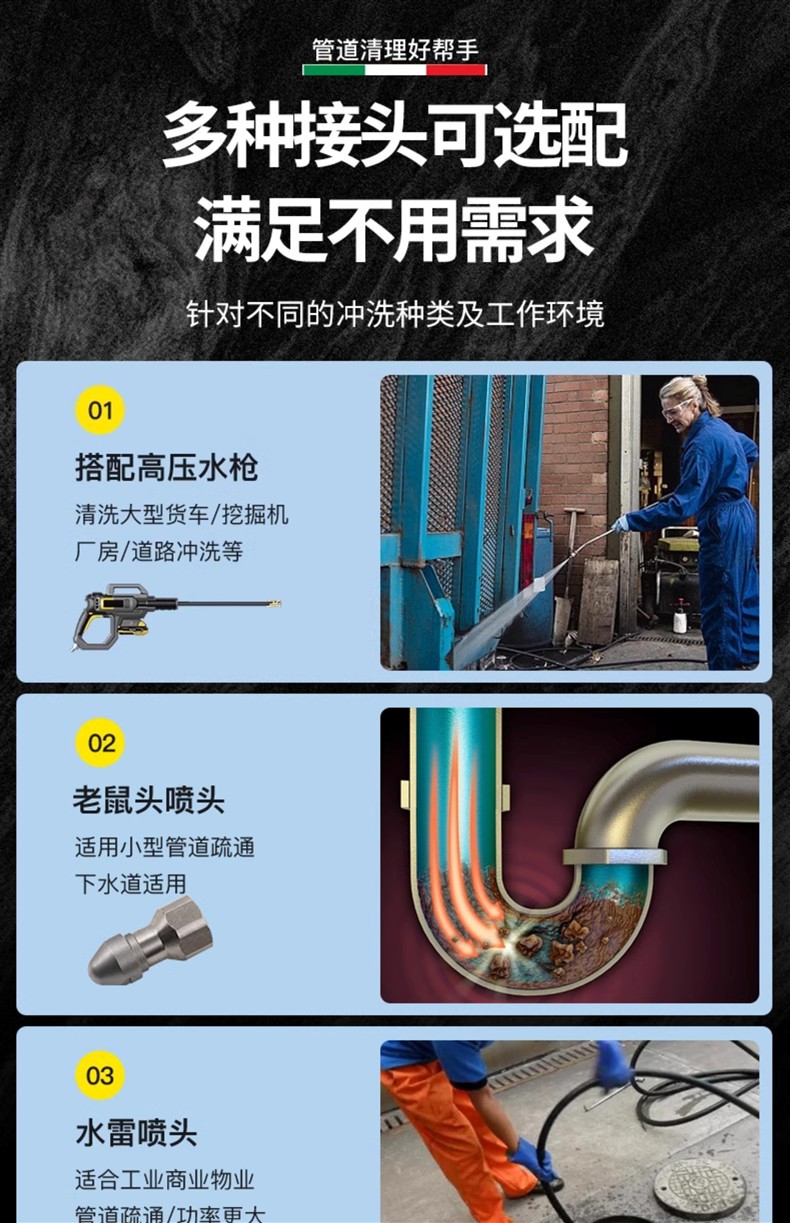 管道清理好帮手

多种接头可选配
满足不用需求

针对不同的冲洗种类及工作环境

01

搭配高压水枪

清洗大型货车/挖掘机
厂房/道路冲洗等

02

老鼠头喷头

适用小型管道疏通
下水道适用

03

水雷喷头

适合工业商业物业
管道疏通/功率更大