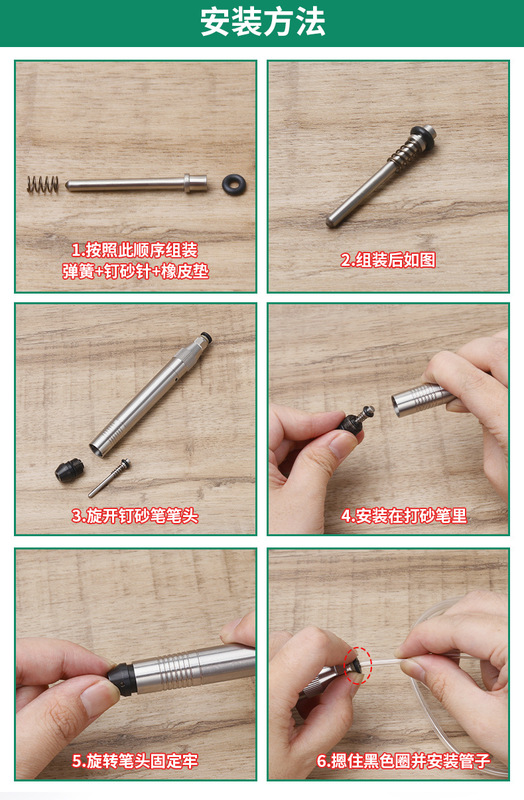 安装方法

1.按照此顺序组装
弹簧+钉砂针+橡皮垫

2.组装后如图

3.旋开钉砂笔笔头

4.安装在打砂笔里

5.旋转笔头固定牢

6.摁住黑色圈并安装管子