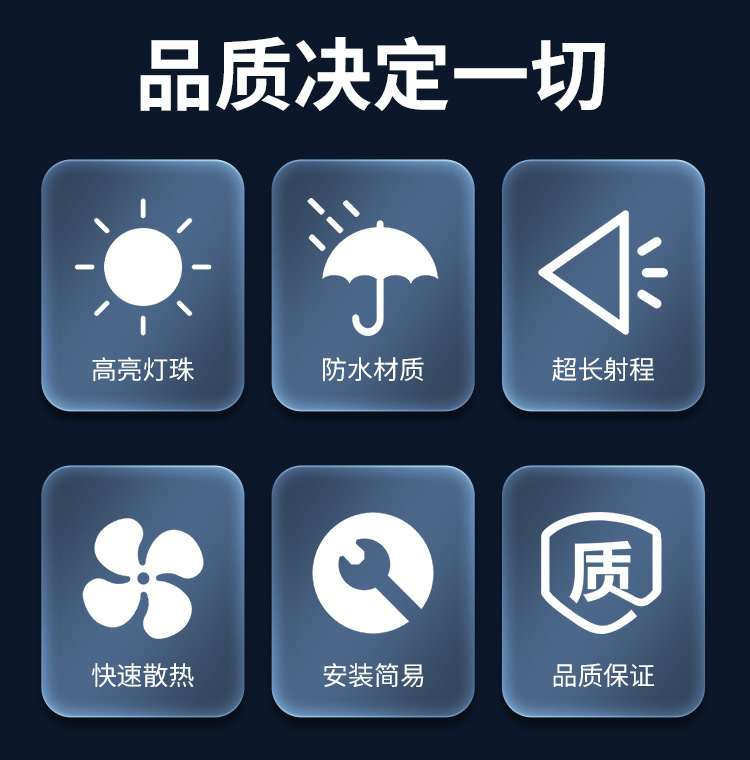 品质决定一切

高亮灯珠

防水材质

超长射程

快速散热

安装简易

质

品质保证