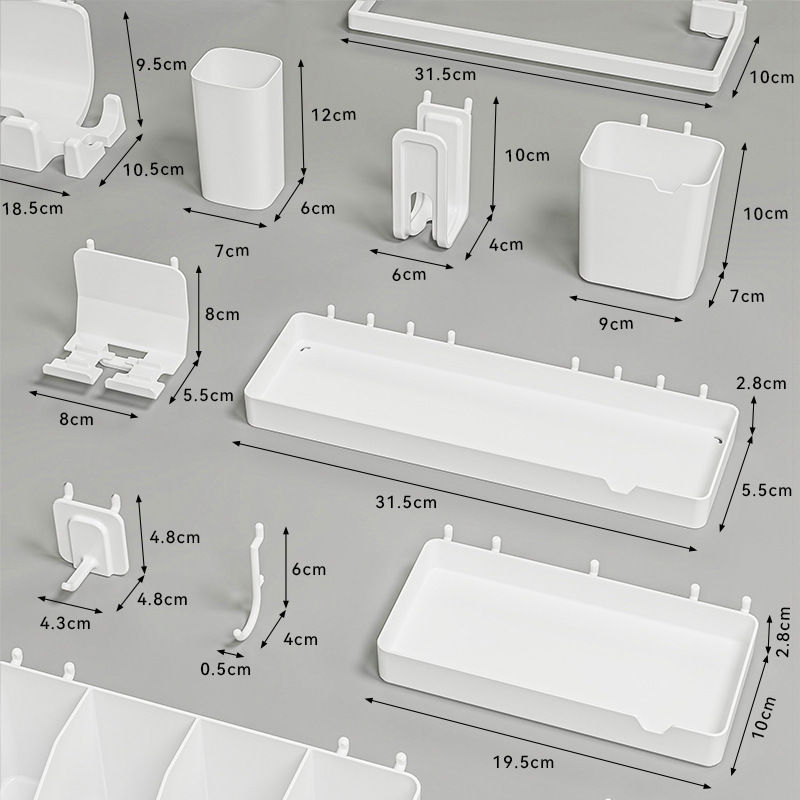 9.5cm
10.5cm
18.5cm
12cm
6cm
7cm
31.5cm
10cm
10cm
4cm
6cm
10cm
7cm
9cm
8cm
5.5cm
8cm
2.8cm
5.5cm
31.5cm
4.8cm
4.8cm
4.3cm
6cm
4cm
0.5cm
2.8cm
10cm
19.5cm