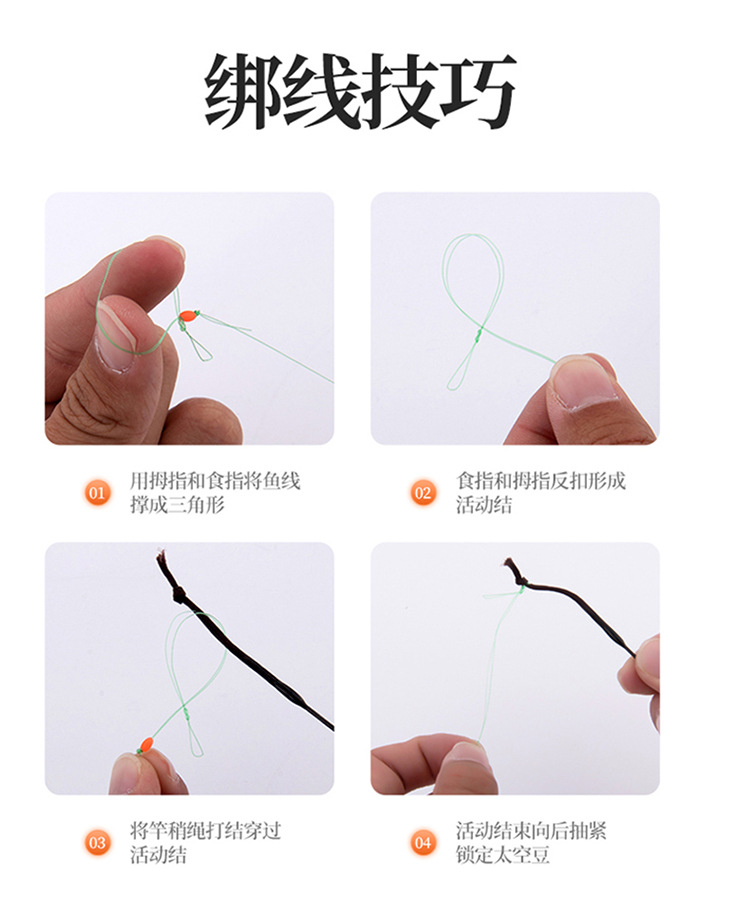 绑线技巧

01 用拇指和食指将鱼线撑成三角形

02 食指和拇指反扣形成活动结

03 将竿稍绳打结穿过活动结

04 活动结束向后抽紧锁定太空豆