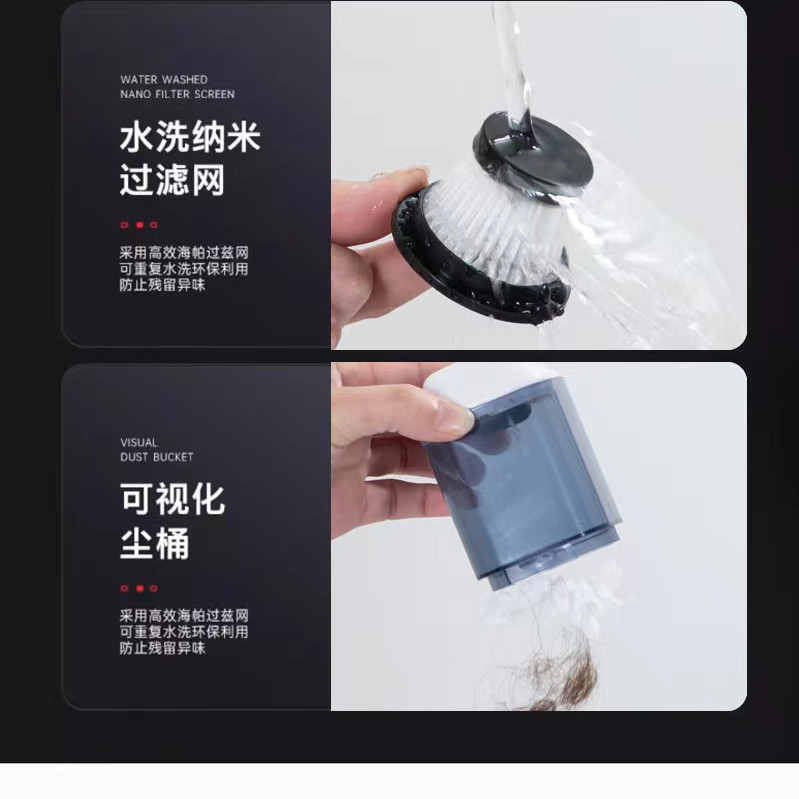 WATER WASHED
NANO FILTER SCREEN

水洗纳米
过滤网

采用高效海帕过兹网
可重复水洗环保利用
防止残留异味

VISUAL
DUST BUCKET

可视化
尘桶

采用高效海帕过兹网
可重复水洗环保利用
防止残留异味