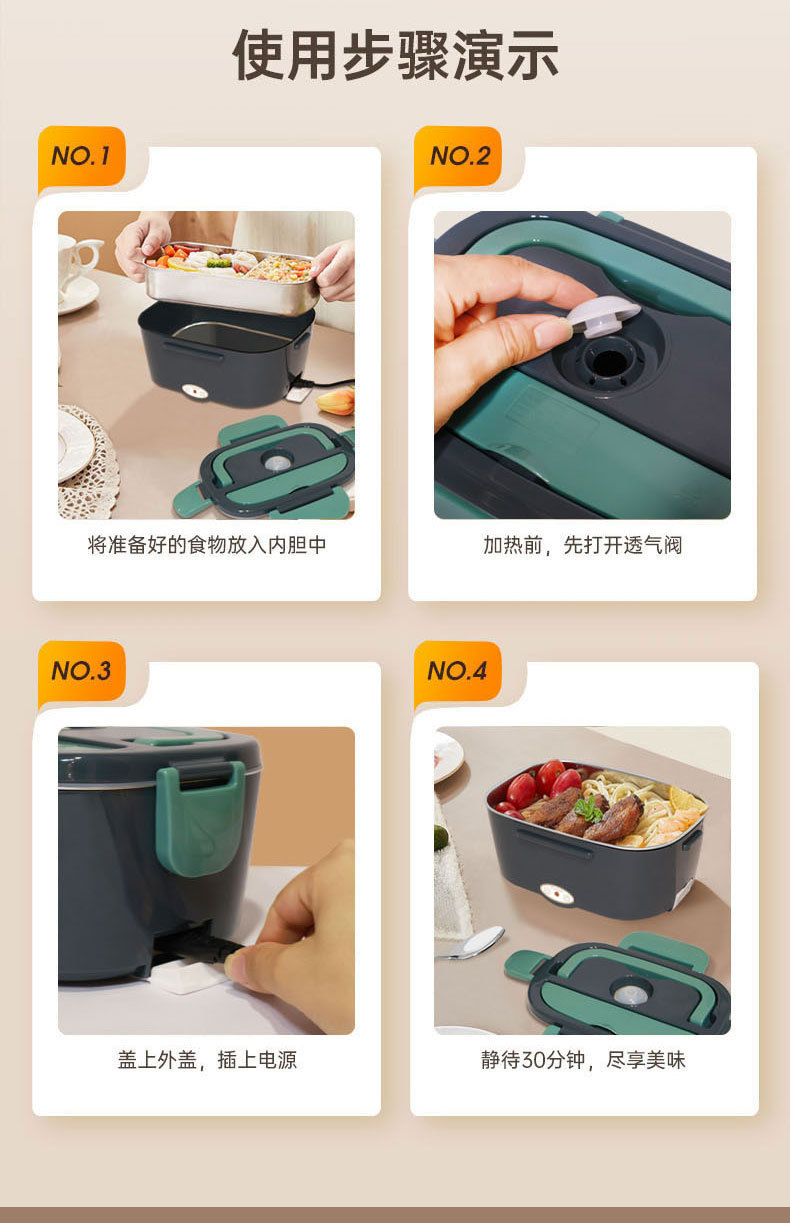 使用步骤演示

NO.1

将准备好的食物放入内胆中

NO.2

加热前，先打开透气阀

NO.3

盖上外盖，插上电源

NO.4

静待30分钟，尽享美味