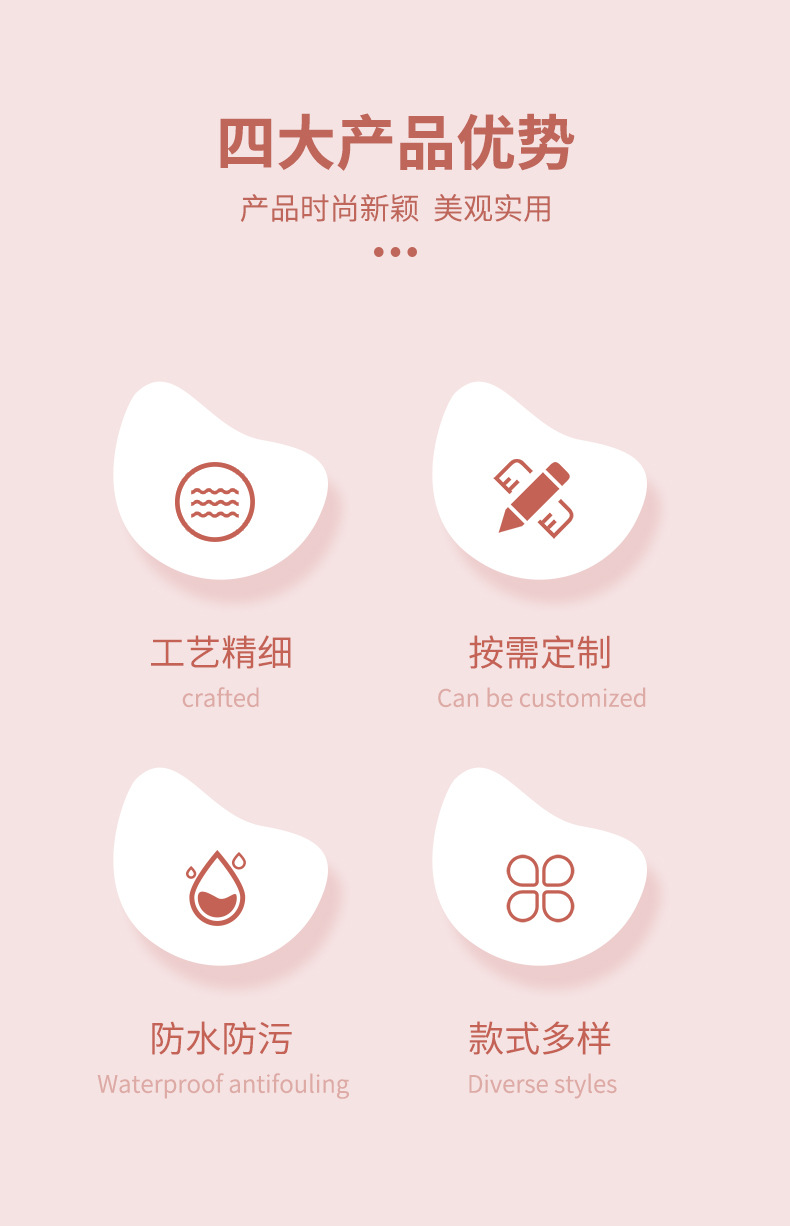 四大产品优势

产品时尚新颖 美观实用

工艺精细
crafted

按需定制
Can be customized

防水防污
Waterproof antifouling

款式多样
Diverse styles