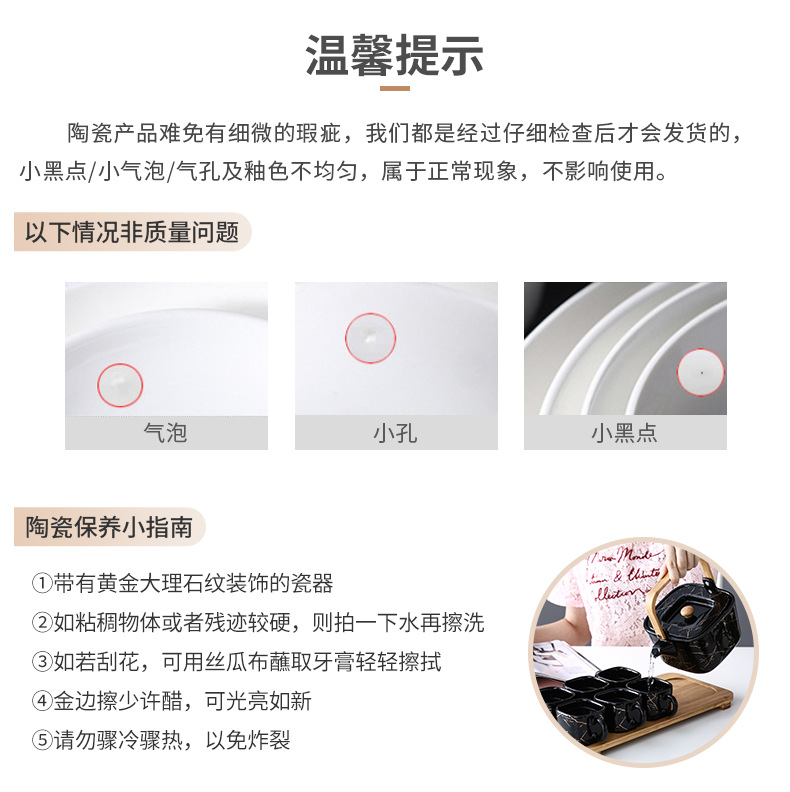 温馨提示

陶瓷产品难免有细微的瑕疵，我们都是经过仔细检查后才会发货的，小黑点/小气泡/气孔及釉色不均匀，属于正常现象，不影响使用。

以下情况非质量问题

气泡

小孔

小黑点

陶瓷保养小指南

①带有黄金大理石纹装饰的瓷器

②如粘稠物体或者残迹较硬，则拍一下水再擦洗

③如若刮花，可用丝瓜布蘸取牙膏轻轻擦拭

④金边擦少许醋，可光亮如新

⑤请勿骤冷骤热，以免炸裂