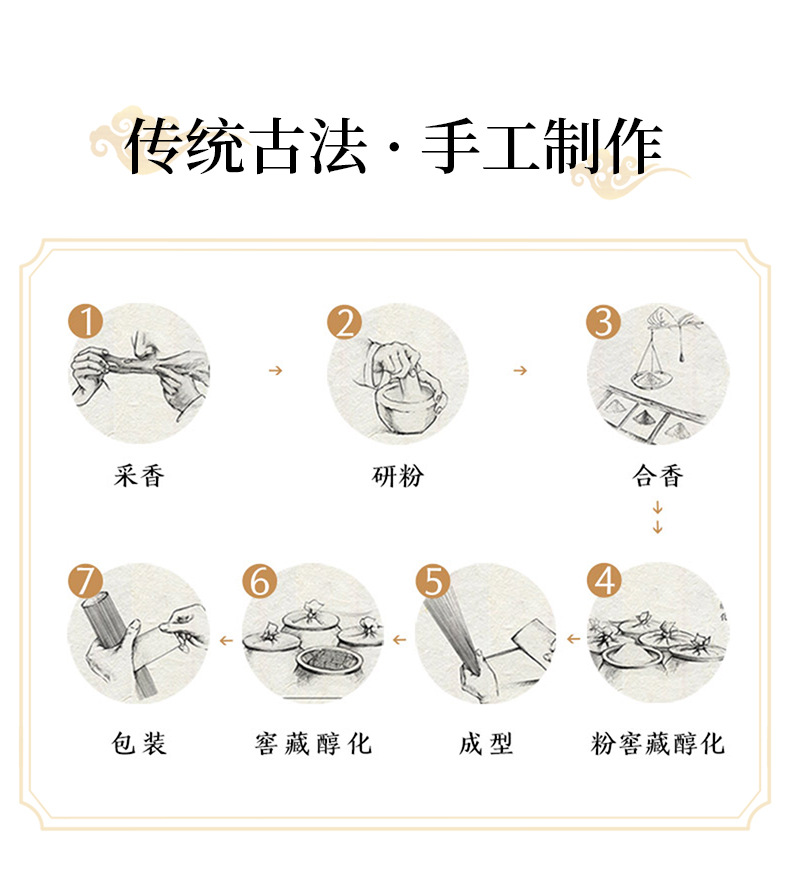 传统古法 · 手工制作

1
采香

2
研粉

3
合香

4
粉窖藏醇化

5
成型

6
窖藏醇化

7
包装