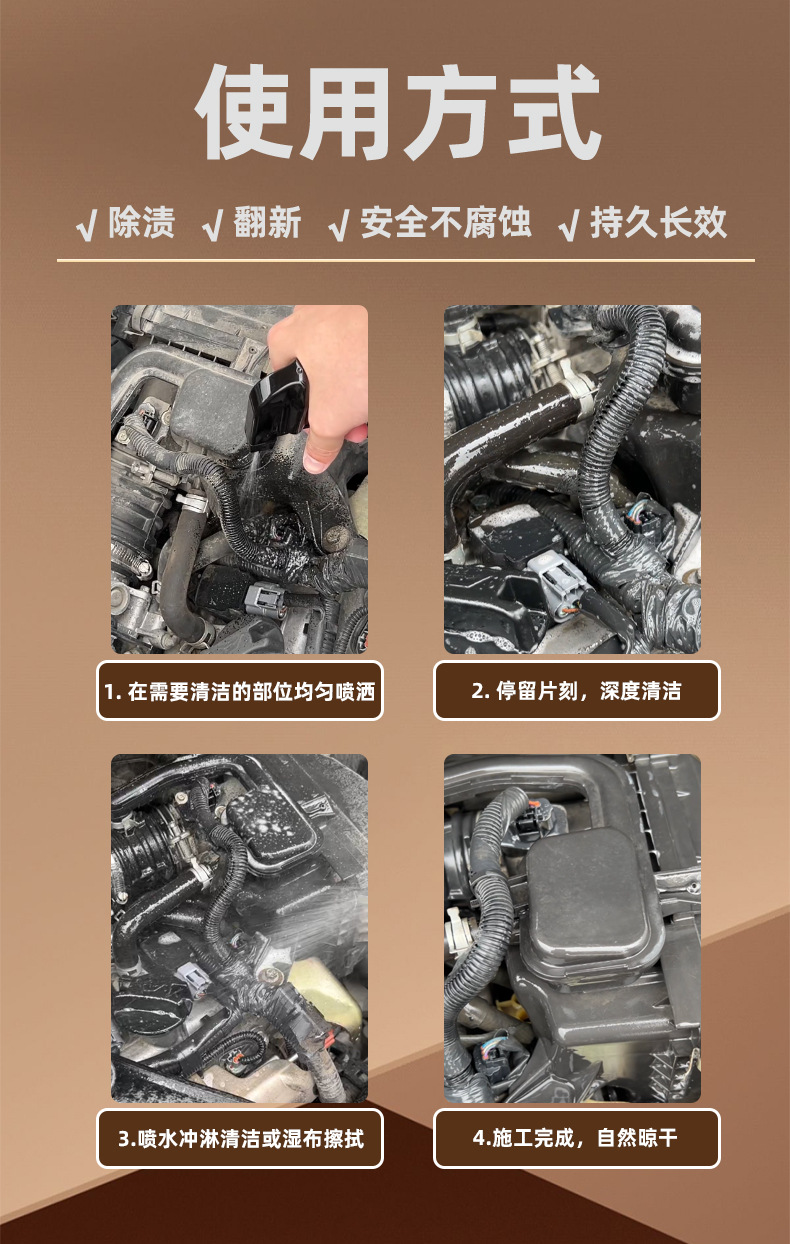 使用方式

√ 除渍 √ 翻新 √ 安全不腐蚀 √ 持久长效

1. 在需要清洁的部位均匀喷洒

2. 停留片刻，深度清洁

3.喷水冲淋清洁或湿布擦拭

4.施工完成，自然晾干