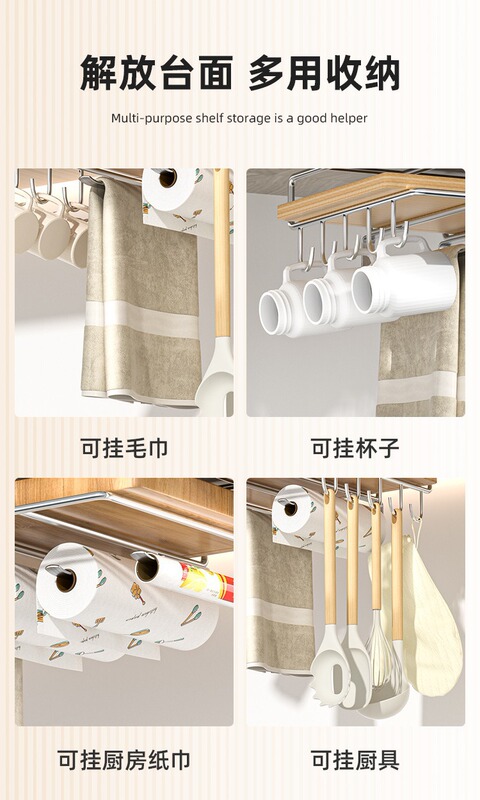 解放台面 多用收纳

Multi-purpose shelf storage is a good helper

可挂毛巾

可挂杯子

可挂厨房纸巾

可挂厨具