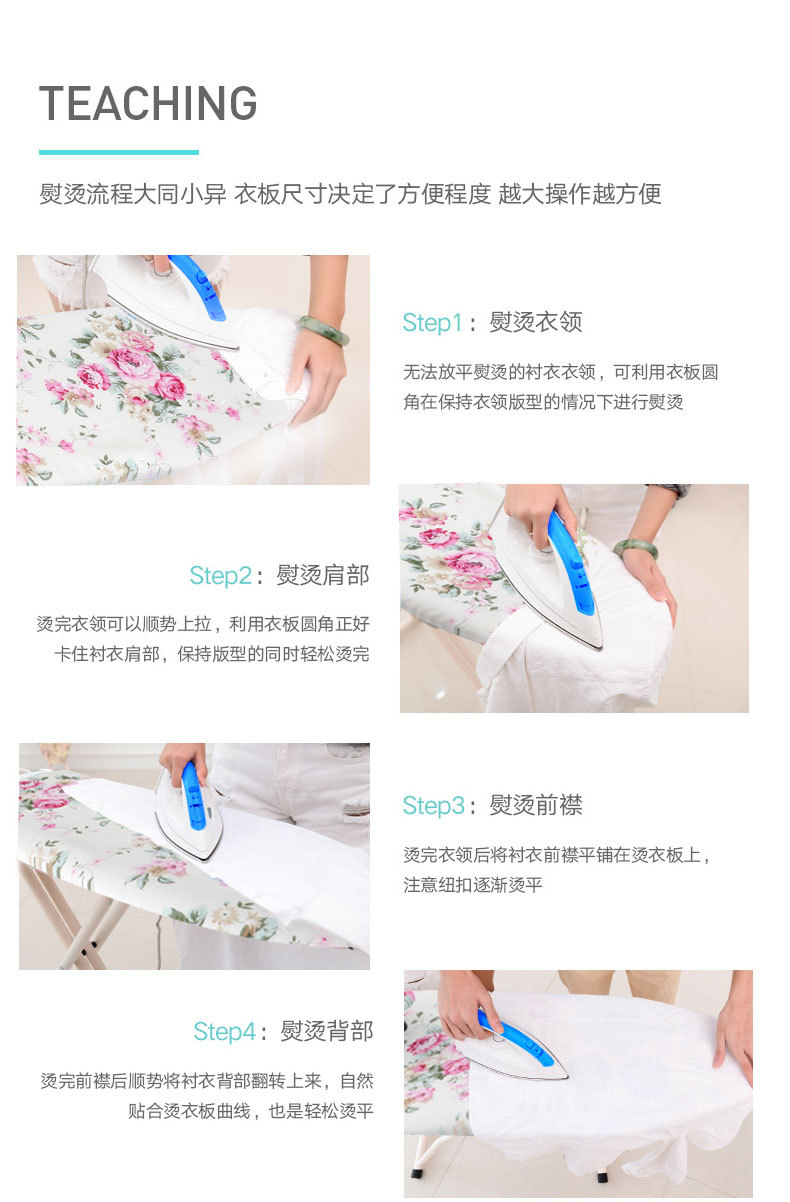 TEACHING

熨烫流程大同小异 衣板尺寸决定了方便程度 越大操作越方便

Step1：熨烫衣领

无法放平熨烫的衬衣衣领，可利用衣板圆角在保持衣领版型的情况下进行熨烫

Step2：熨烫肩部

烫完衣领可以顺势上拉，利用衣板圆角正好卡住衬衣肩部，保持版型的同时轻松烫完

Step3：熨烫前襟

烫完衣领后将衬衣前襟平铺在烫衣板上，注意纽扣逐渐烫平

Step4：熨烫背部

烫完前襟后顺势将衬衣背部翻转上来，自然贴合烫衣板曲线，也是轻松烫平