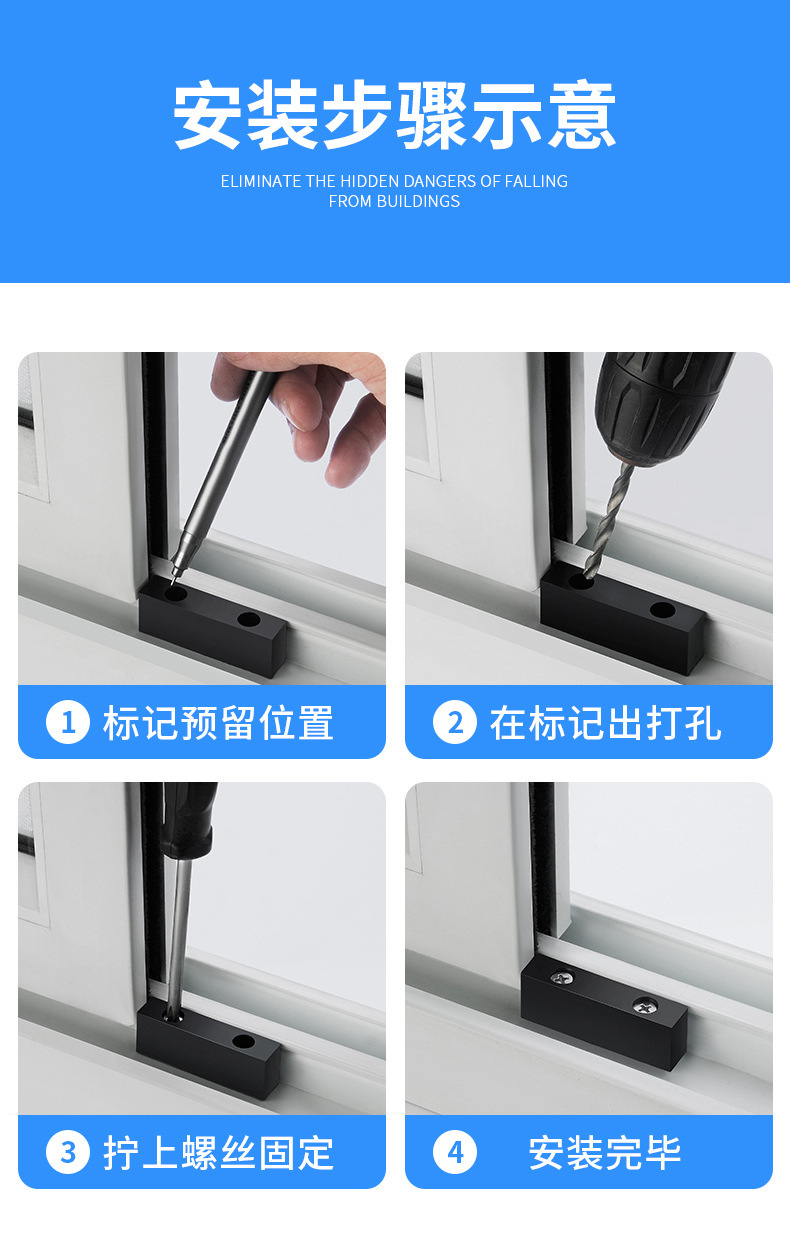 安装步骤示意

ELIMINATE THE HIDDEN DANGERS OF FALLING FROM BUILDINGS

1 标记预留位置

2 在标记出打孔

3 拧上螺丝固定

4 安装完毕