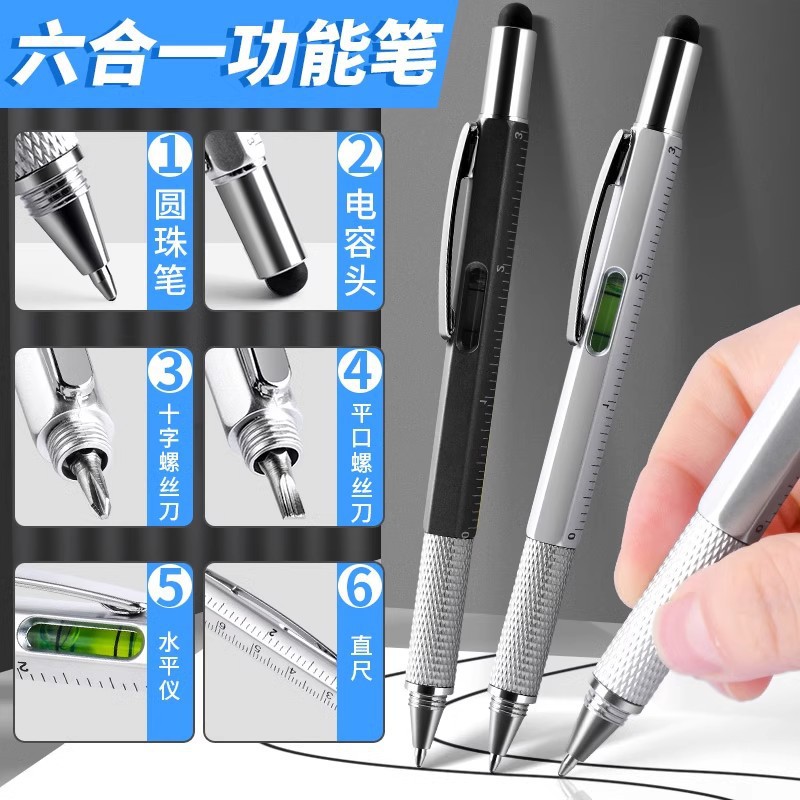 六合一功能笔

1 圆珠笔

2 电容头

3 十字螺丝刀

4 平口螺丝刀

5 水平仪

6 直尺