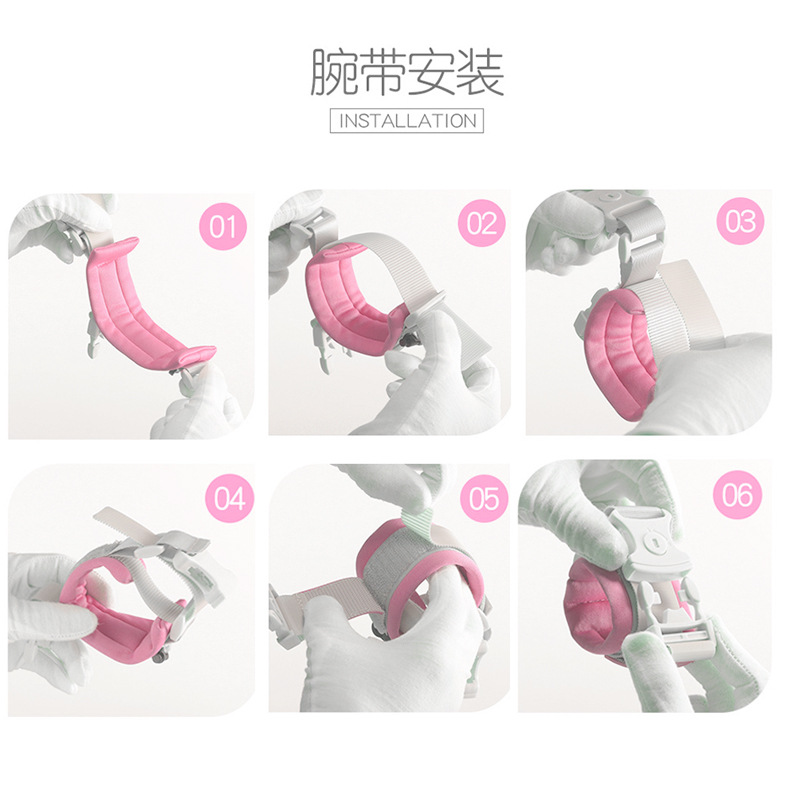 腕带安装

INSTALLATION

01

02

03

04

05

06