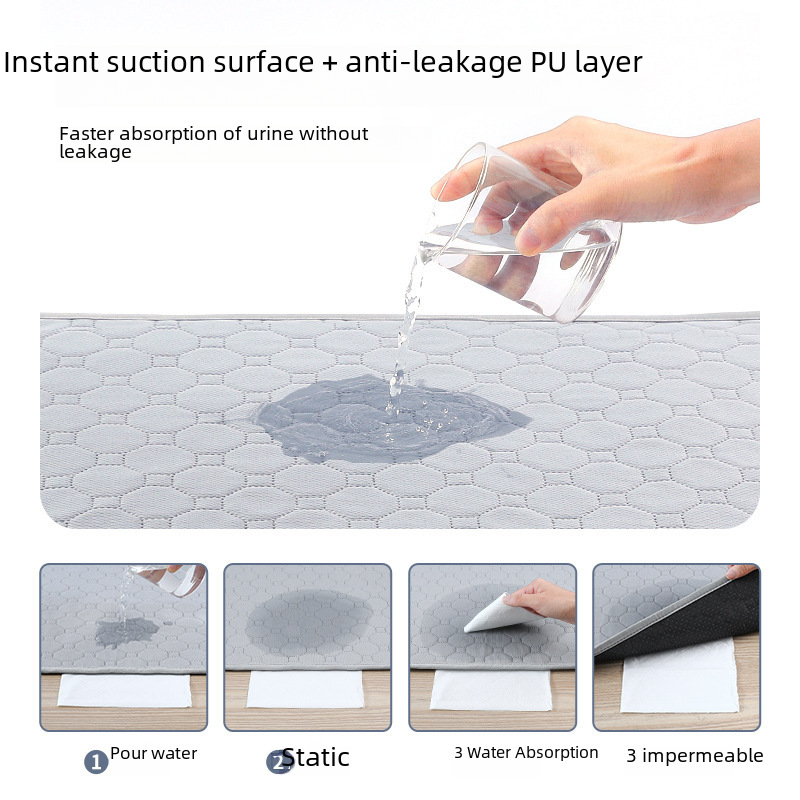 Instant suction surface + anti-leakage PU layer

Faster absorption of urine without leakage

1 Pour water

2 Static

3 Water Absorption

3 impermeable