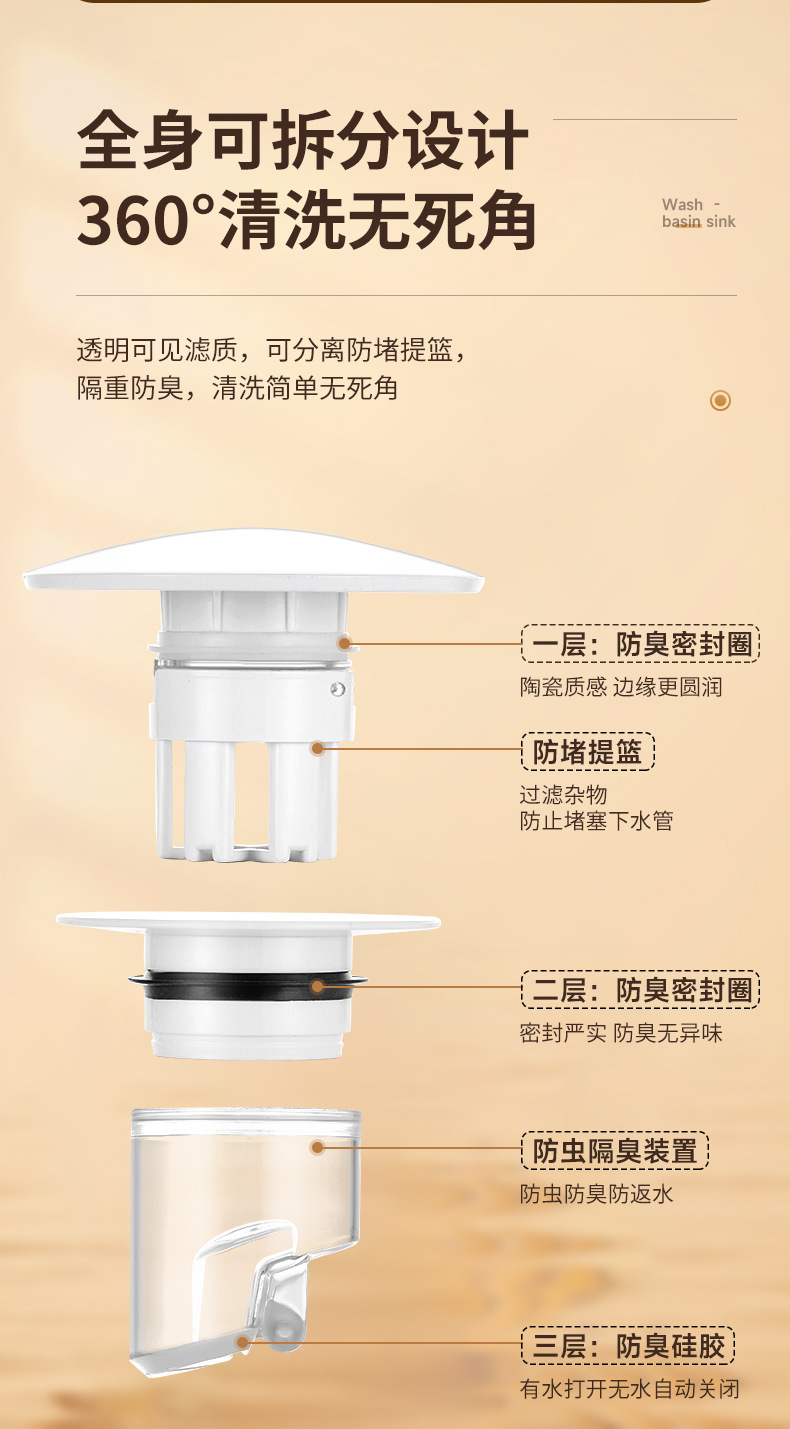 全身可拆分设计
360°清洗无死角

Wash -
basin sink

透明可见滤质，可分离防堵提篮，
隔重防臭，清洗简单无死角

一层：防臭密封圈
陶瓷质感 边缘更圆润

防堵提篮
过滤杂物
防止堵塞下水管

二层：防臭密封圈
密封严实 防臭无异味

防虫隔臭装置
防虫防臭防返水

三层：防臭硅胶
有水打开无水自动关闭