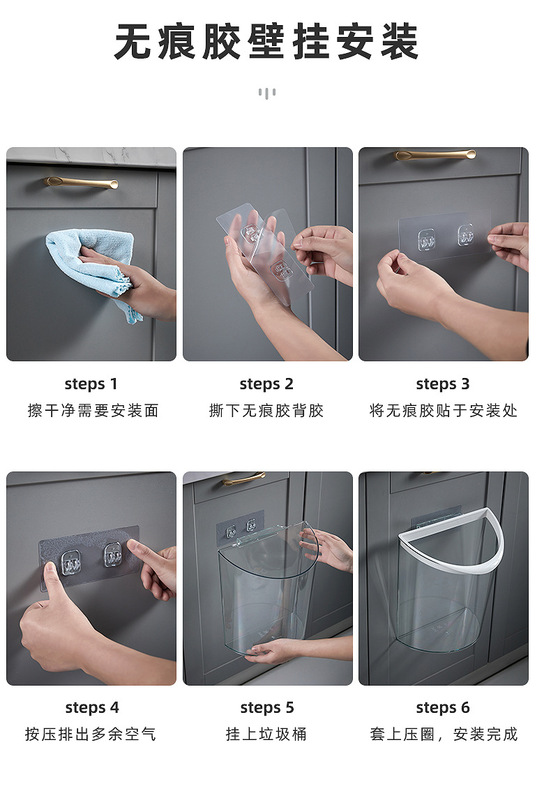 无痕胶壁挂安装

steps 1
擦干净需要安装面

steps 2
撕下无痕胶背胶

steps 3
将无痕胶贴于安装处

steps 4
按压排出多余空气

steps 5
挂上垃圾桶

steps 6
套上压圈，安装完成