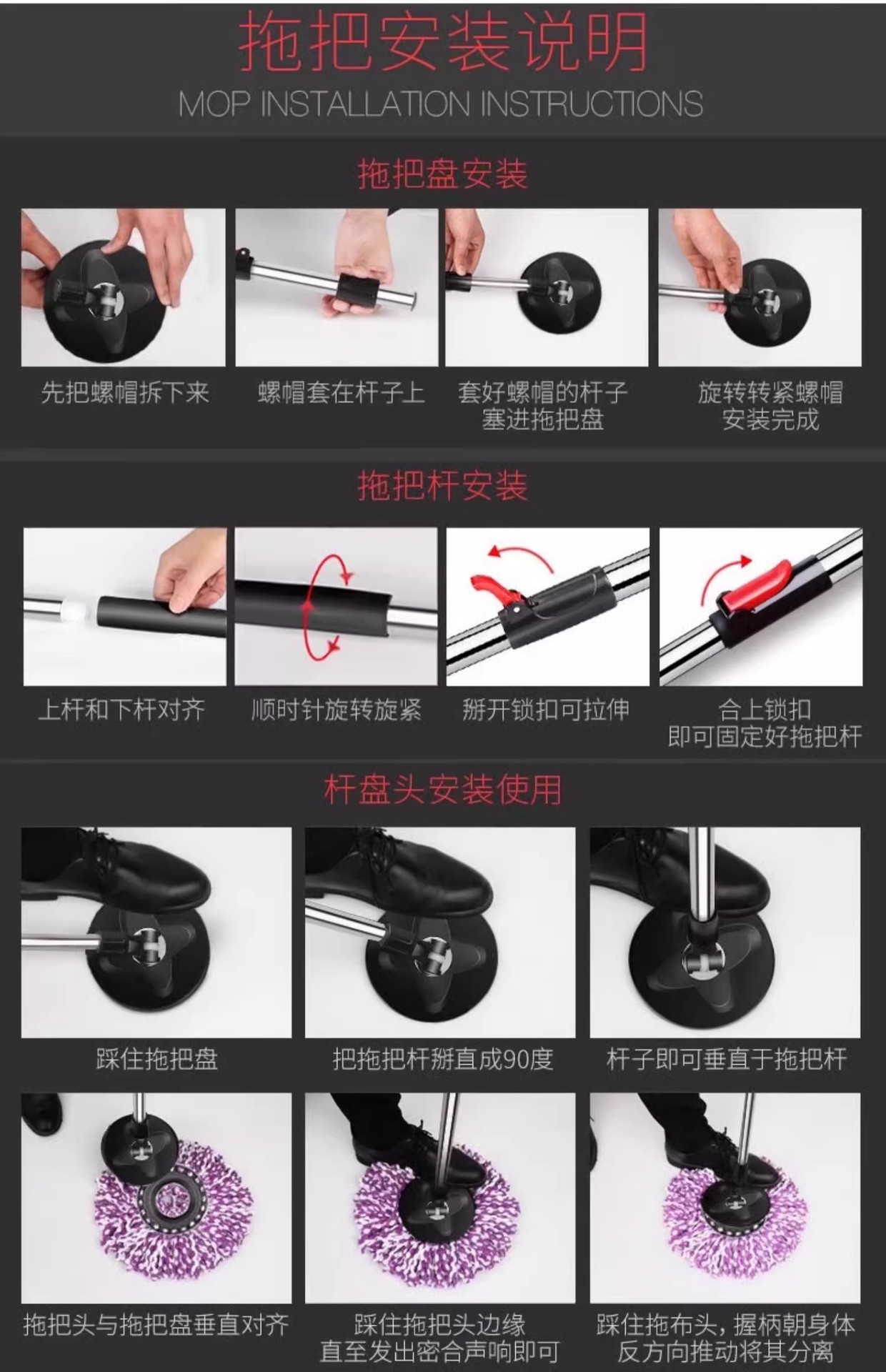 拖把安装说明
MOP INSTALLATION INSTRUCTIONS

拖把盘安装

先把螺帽拆下来

螺帽套在杆子上

套好螺帽的杆子塞进拖把盘

旋转转紧螺帽安装完成

拖把杆安装

上杆和下杆对齐

顺时针旋转旋紧

掰开锁扣可拉伸

合上锁扣即可固定好拖把杆

杆盘头安装使用

踩住拖把盘

把拖把杆掰直成90度

杆子即可垂直于拖把杆

拖把头与拖把盘垂直对齐

踩住拖把头边缘直至发出密合声响即可

踩住拖布头，握柄朝身体反方向推动将其分离