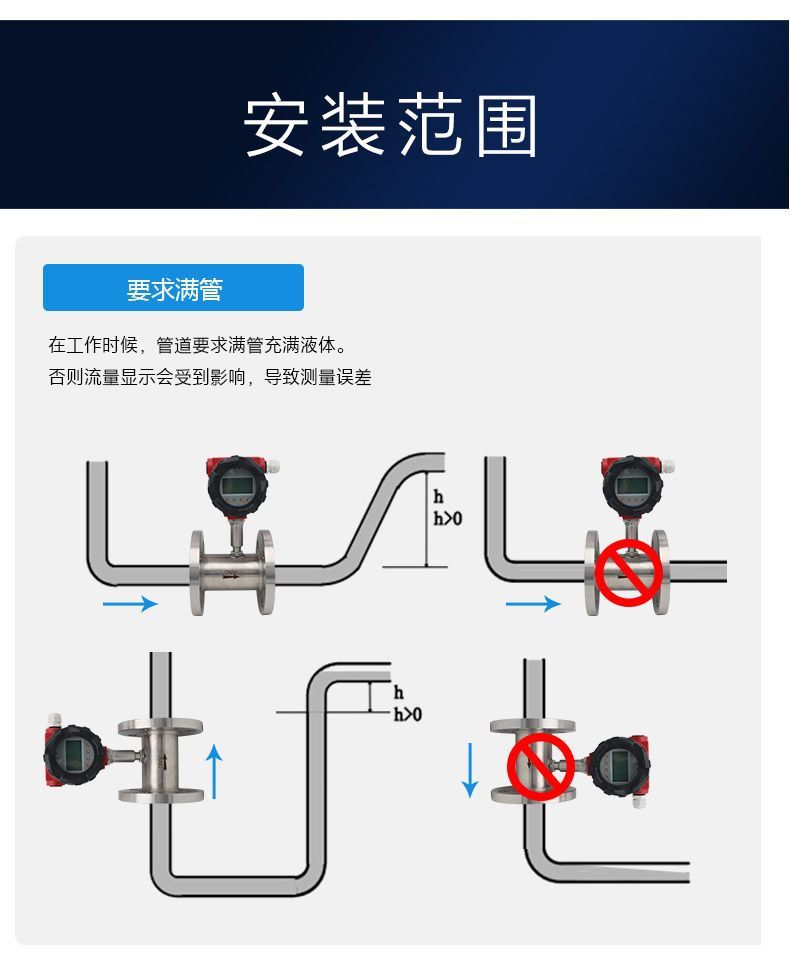 安装范围

要求满管

在工作时候，管道要求满管充满液体。
否则流量显示会受到影响，导致测量误差

h
h>0

h
h>0