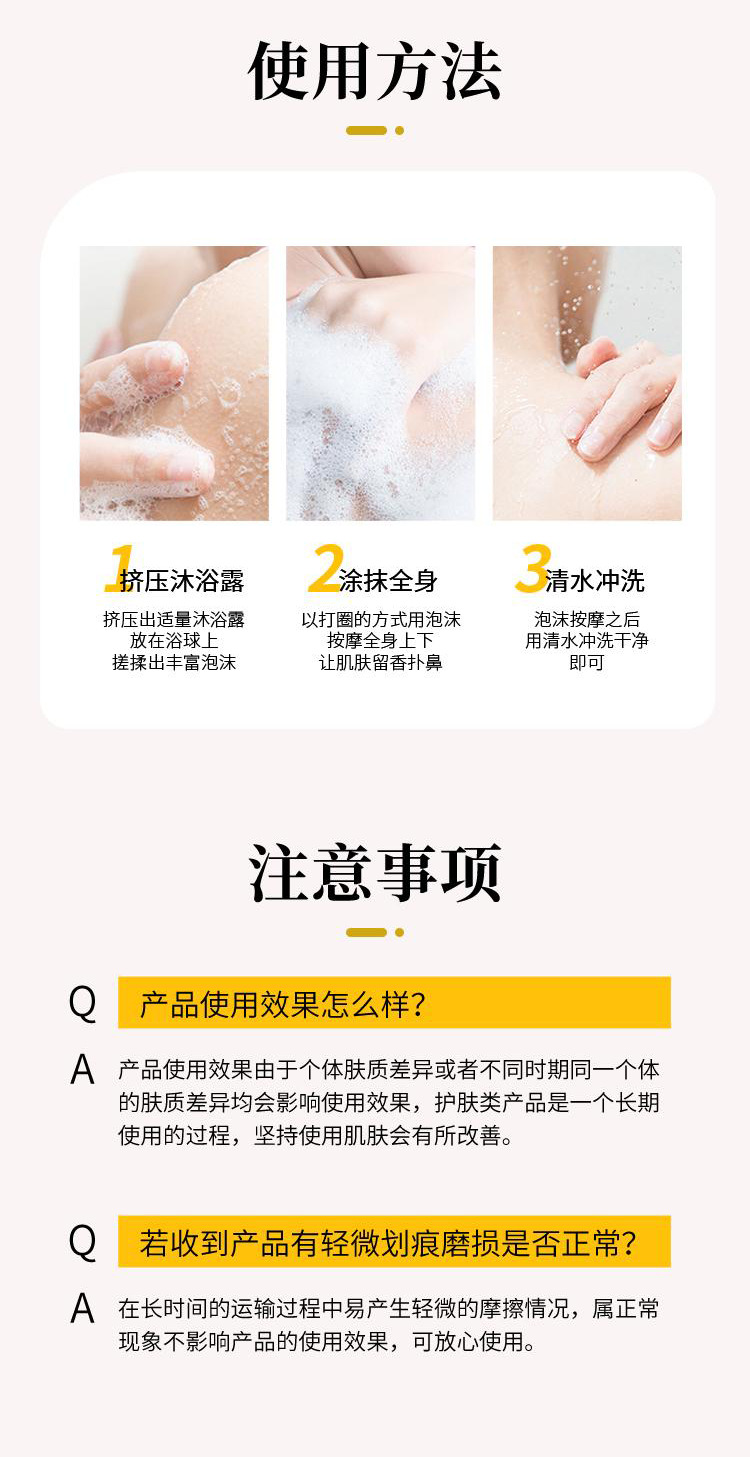 使用方法

1 挤压沐浴露
挤压出适量沐浴露
放在浴球上
搓揉出丰富泡沫

2 涂抹全身
以打圈的方式用泡沫
按摩全身上下
让肌肤留香扑鼻

3 清水冲洗
泡沫按摩之后
用清水冲洗干净
即可

注意事项

Q 产品使用效果怎么样?

A 产品使用效果由于个体肤质差异或者不同时期同一个体的肤质差异均会影响使用效果，护肤类产品是一个长期使用的过程，坚持使用肌肤会有所改善。

Q 若收到产品有轻微划痕磨损是否正常?

A 在长时间的运输过程中易产生轻微的摩擦情况，属正常现象不影响产品的使用效果，可放心使用。