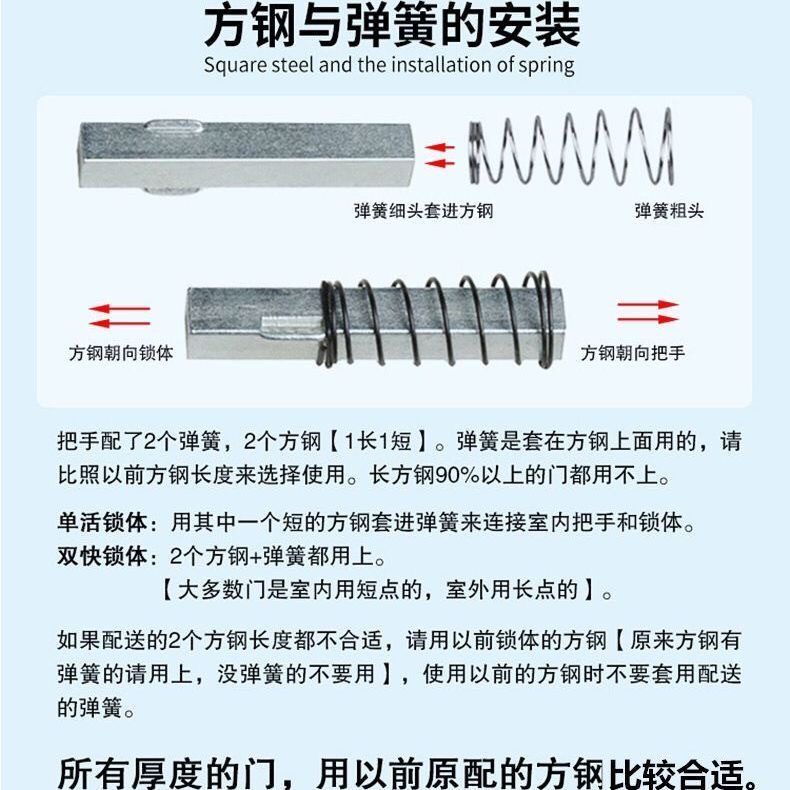 方钢与弹簧的安装
Square steel and the installation of spring

弹簧细头套进方钢
弹簧粗头

方钢朝向锁体
方钢朝向把手

把手配了2个弹簧，2个方钢【1长1短】。弹簧是套在方钢上面用的，请比照以前方钢长度来选择使用。长方钢90%以上的门都用不上。

单活锁体：用其中一个短的方钢套进弹簧来连接室内把手和锁体。
双快锁体：2个方钢+弹簧都用上。
【大多数门是室内用短点的，室外用长点的】。

如果配送的2个方钢长度都不合适，请用以前锁体的方钢【原来方钢有弹簧的请用上，没弹簧的不要用】，使用以前的方钢时不要套用配送的弹簧。

所有厚度的门，用以前原配的方钢比较合适。