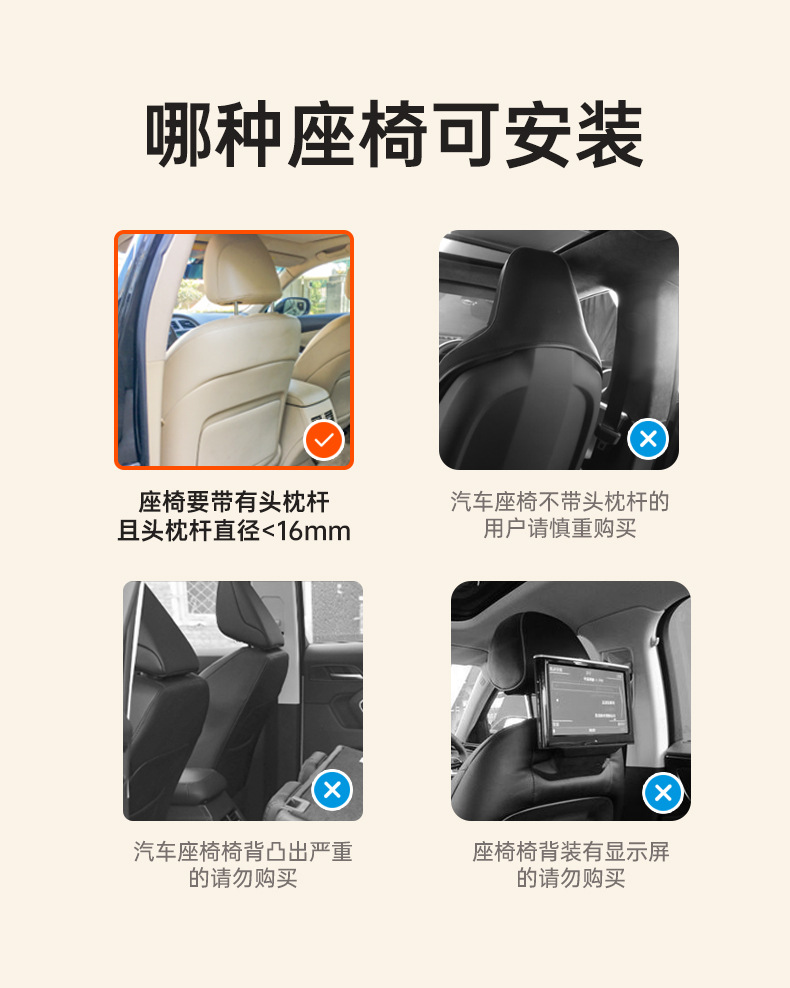 哪种座椅可安装

座椅要带有头枕杆
且头枕杆直径<16mm

汽车座椅不带头枕杆的
用户请慎重购买

汽车座椅椅背凸出严重
的请勿购买

座椅椅背装有显示屏
的请勿购买