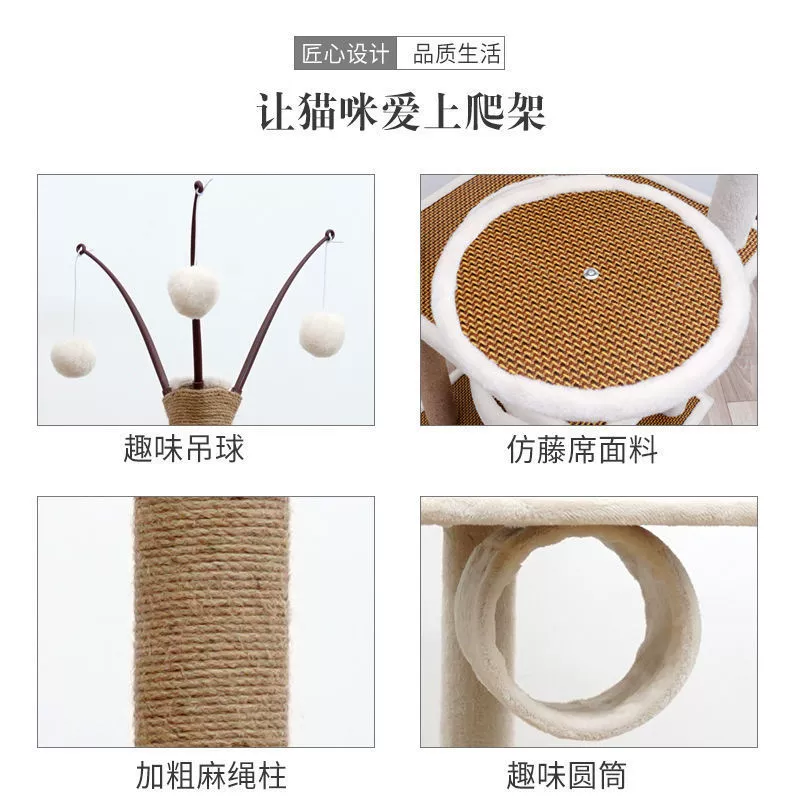 匠心设计 品质生活

让猫咪爱上爬架

趣味吊球

仿藤席面料

加粗麻绳柱

趣味圆筒