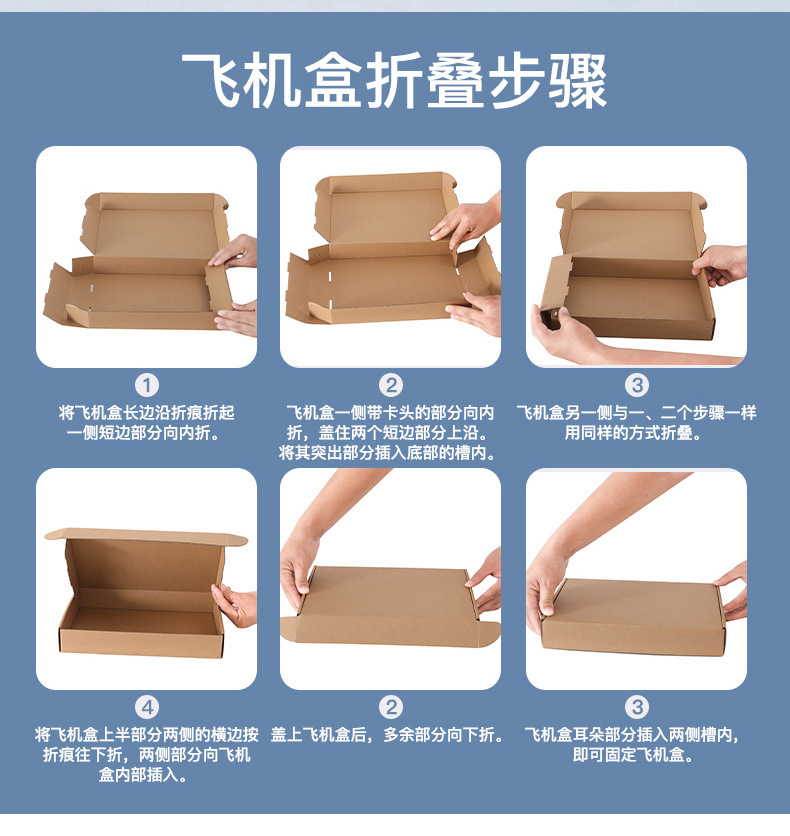 飞机盒折叠步骤

1
将飞机盒长边沿折痕折起一侧短边部分向内折。

2
飞机盒一侧带卡头的部分向内折，盖住两个短边部分上沿。将其突出部分插入底部的槽内。

3
飞机盒另一侧与一、二个步骤一样用同样的方式折叠。

4
将飞机盒上半部分两侧的横边按折痕往下折，两侧部分向飞机盒内部插入。

2
盖上飞机盒后，多余部分向下折。

3
飞机盒耳朵部分插入两侧槽内，即可固定飞机盒。