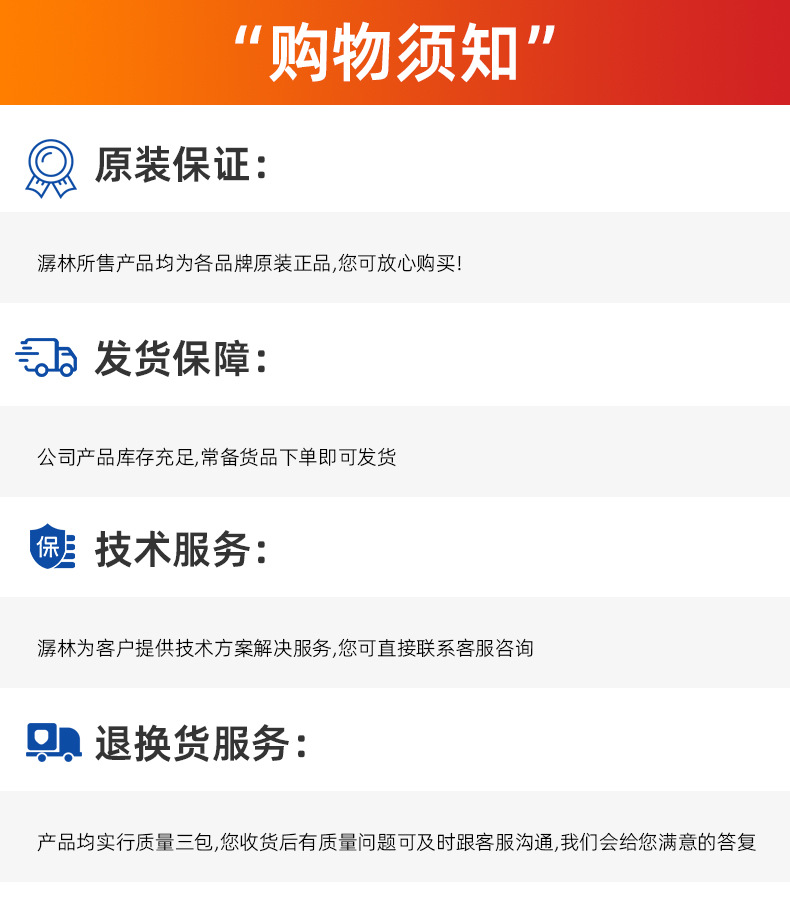 “购物须知”

原装保证:

潺林所售产品均为各品牌原装正品,您可放心购买!

发货保障:

公司产品库存充足,常备货品下单即可发货

保

技术服务:

潺林为客户提供技术方案解决服务,您可直接联系客服咨询

退换货服务:

产品均实行质量三包,您收货后有质量问题可及时跟客服沟通,我们会给您满意的答复