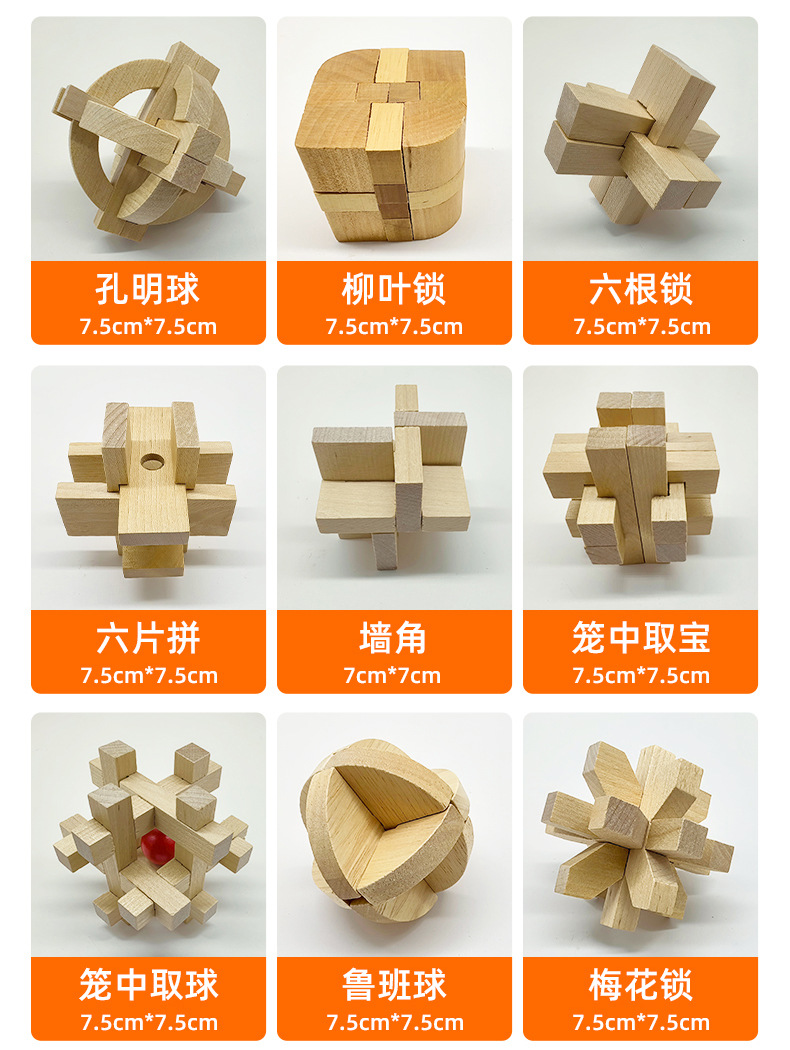 孔明球
7.5cm*7.5cm

柳叶锁
7.5cm*7.5cm

六根锁
7.5cm*7.5cm

六片拼
7.5cm*7.5cm

墙角
7cm*7cm

笼中取宝
7.5cm*7.5cm

笼中取球
7.5cm*7.5cm

鲁班球
7.5cm*7.5cm

梅花锁
7.5cm*7.5cm