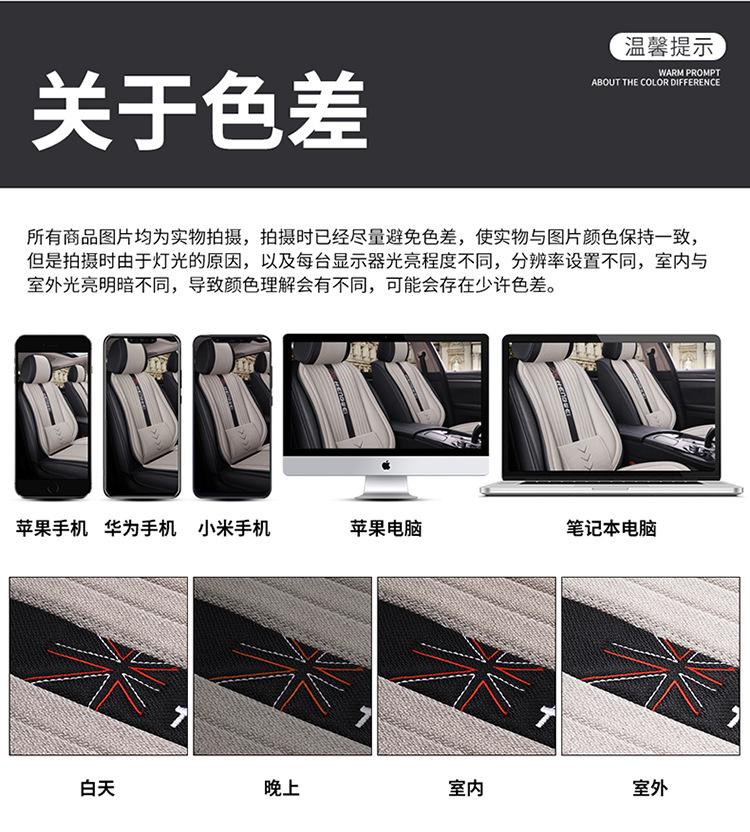 关于色差

温馨提示
WARM PROMPT
ABOUT THE COLOR DIFFERENCE

所有商品图片均为实物拍摄，拍摄时已经尽量避免色差，使实物与图片颜色保持一致，但是拍摄时由于灯光的原因，以及每台显示器光亮程度不同，分辨率设置不同，室内与室外光亮明暗不同，导致颜色理解会有不同，可能会存在少许色差。

苹果手机 华为手机 小米手机 苹果电脑 笔记本电脑

白天 晚上 室内 室外