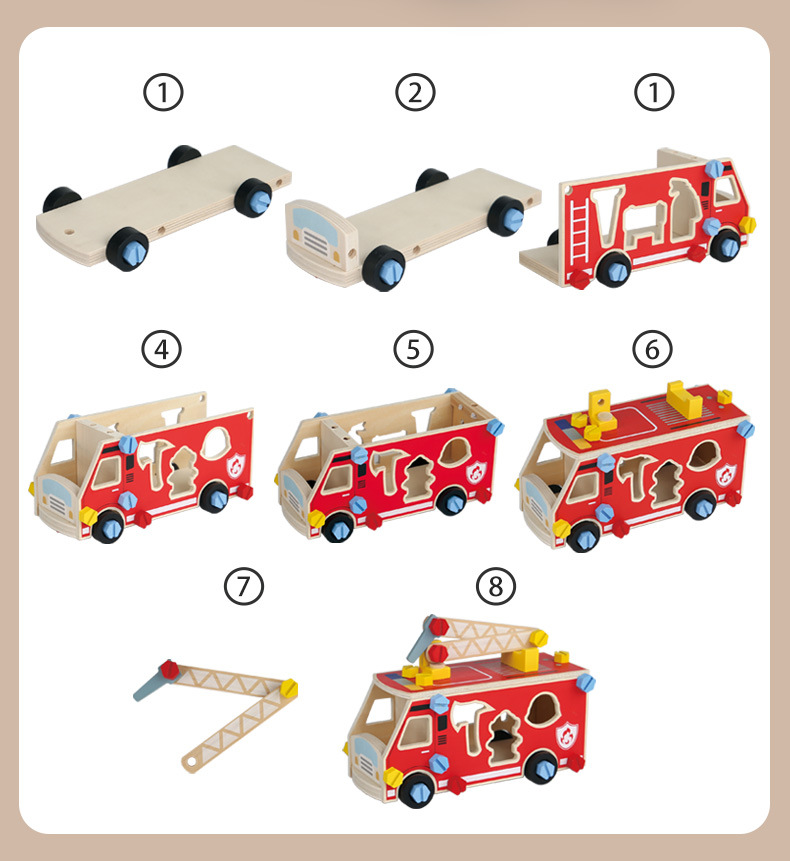 ①

②

①

④

⑤

⑥

⑦

⑧