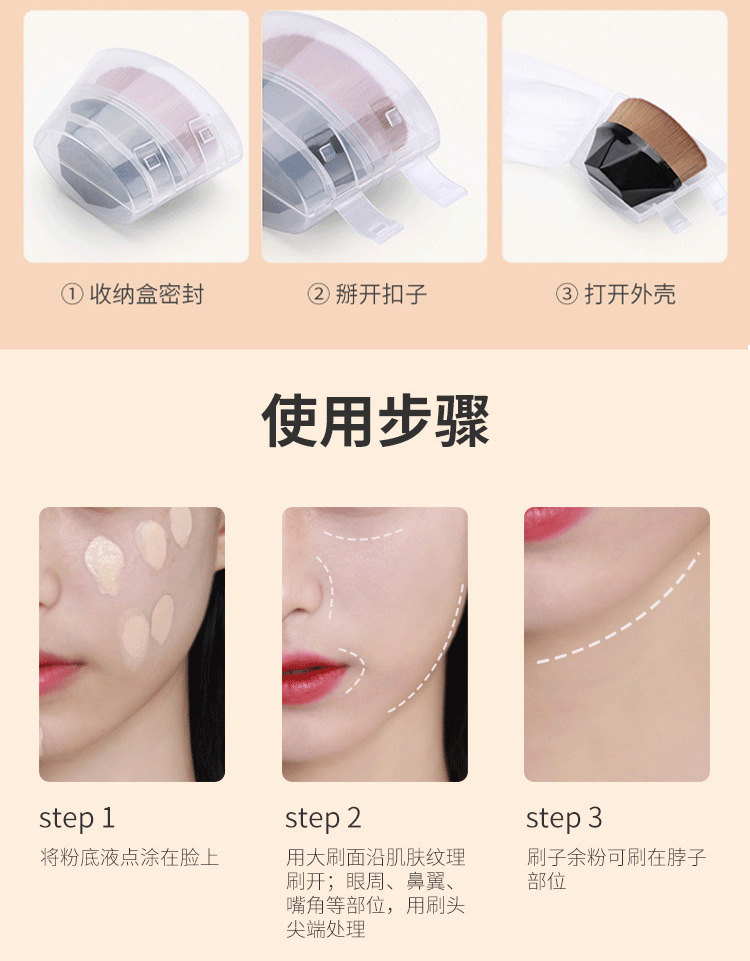 ① 收纳盒密封

② 掰开扣子

③ 打开外壳

使用步骤

step 1
将粉底液点涂在脸上

step 2
用大刷面沿肌肤纹理刷开；眼周、鼻翼、嘴角等部位，用刷头尖端处理

step 3
刷子余粉可刷在脖子部位