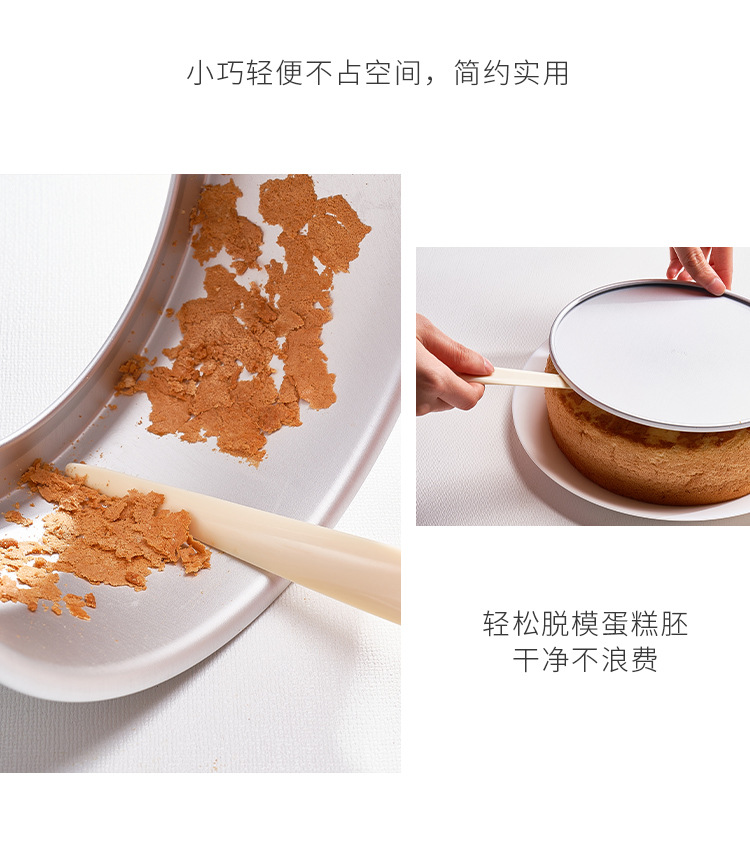 小巧轻便不占空间，简约实用

轻松脱模蛋糕胚
干净不浪费