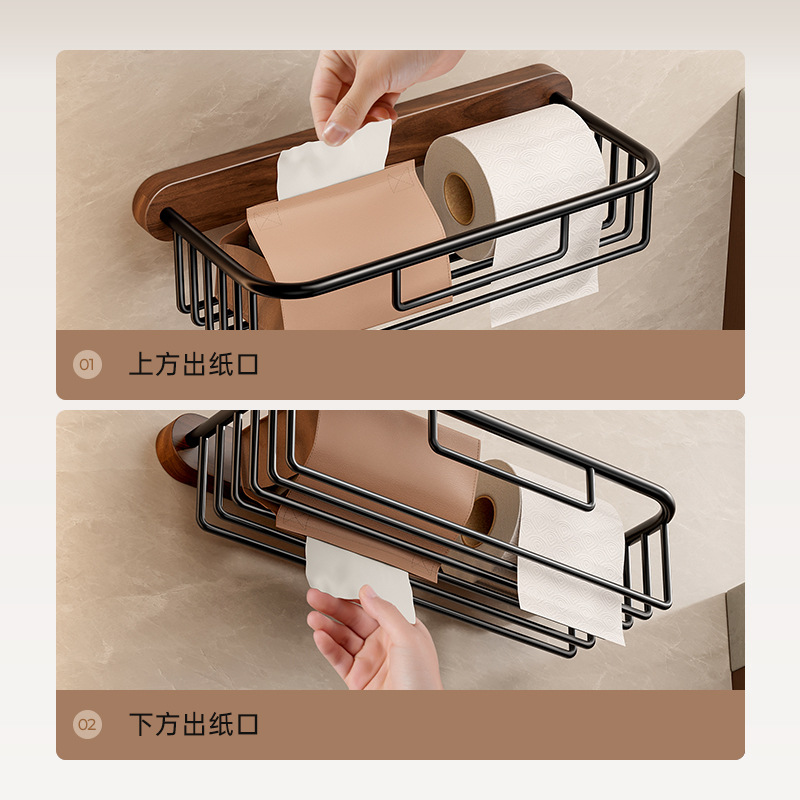 01 上方出纸口

02 下方出纸口