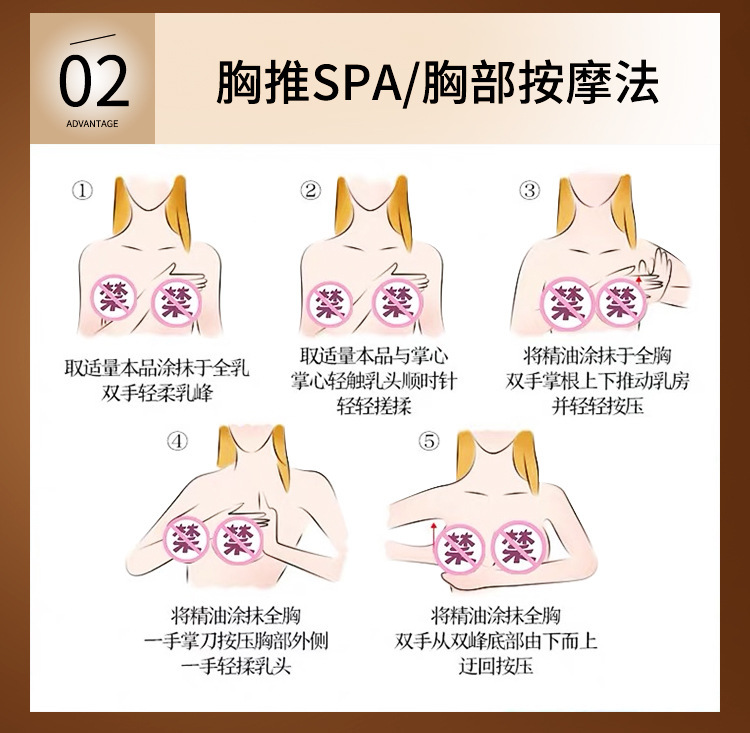 02
ADVANTAGE

胸推SPA/胸部按摩法

①
禁 禁
取适量本品涂抹于全乳
双手轻柔乳峰

②
禁 禁
取适量本品与掌心
掌心轻触乳头顺时针
轻轻搓揉

③
禁 禁
将精油涂抹于全胸
双手掌根上下推动乳房
并轻轻按压

④
禁 禁
将精油涂抹全胸
一手掌刀按压胸部外侧
一手轻揉乳头

⑤
禁 禁
将精油涂抹全胸
双手从双峰底部由下而上
迂回按压