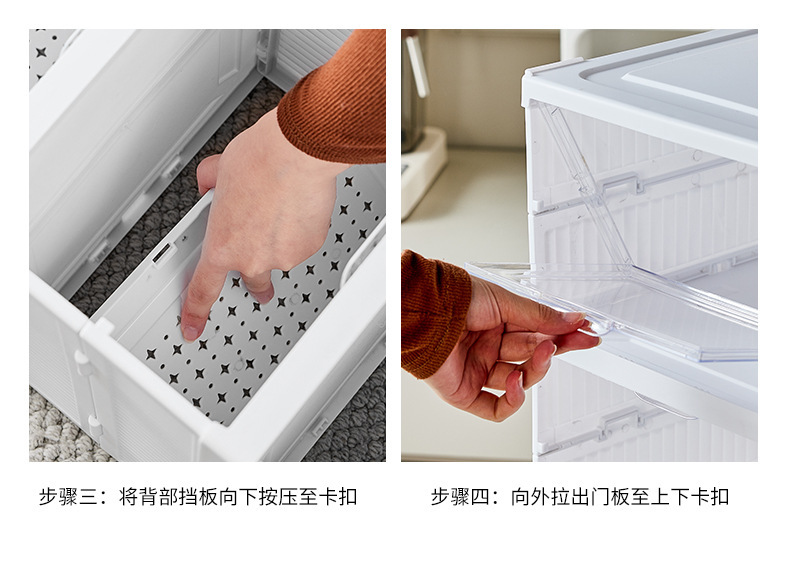 步骤三：将背部挡板向下按压至卡扣

步骤四：向外拉出门板至上下卡扣